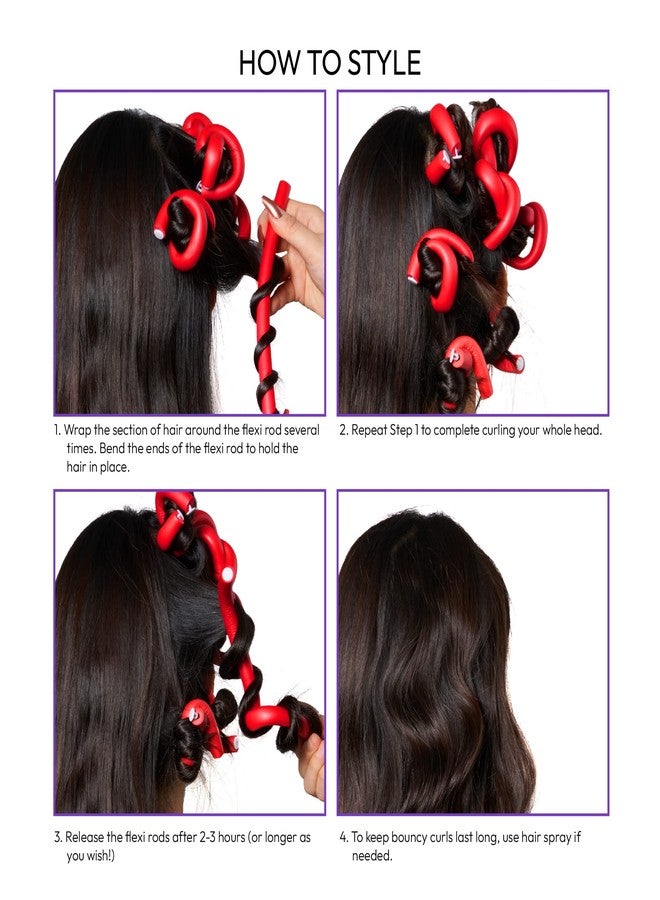 HOW TO STYLE

1. Wrap the section of hair around the flexi rod several times. Bend the ends of the flexi rod to hold the hair in place.

2. Repeat Step 1 to complete curling your whole head.

3. Release the flexi rods after 2-3 hours (or longer as you wish!)

4. To keep bouncy curls last long, use hair spray if needed.