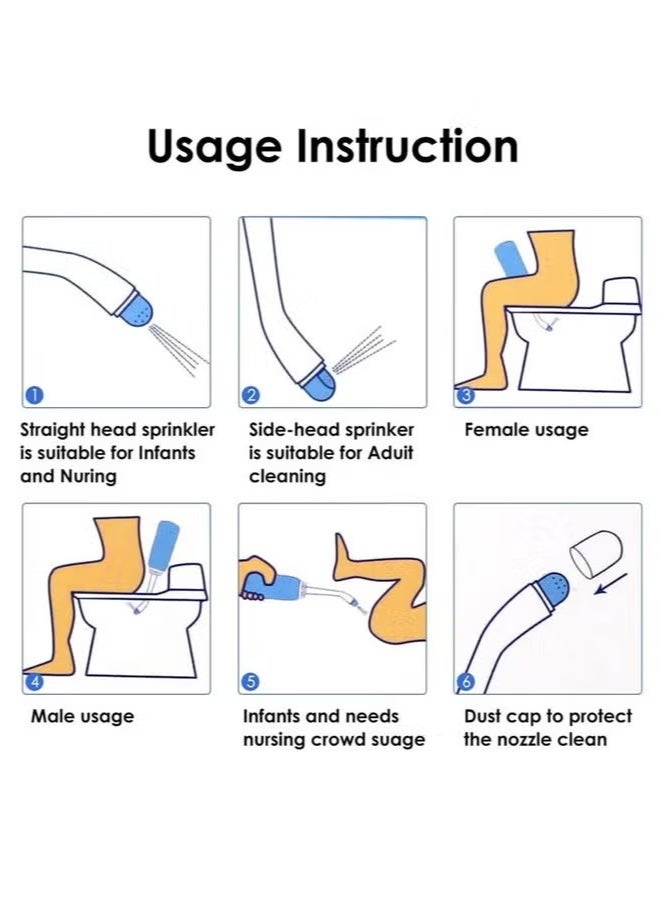 Usage Instruction

1

Straight head sprinkler is suitable for Infants and Nuring

2

Side-head sprinker is suitable for Aduit cleaning

3

Female usage

4

Male usage

5

Infants and needs nursing crowd suage

6

Dust cap to protect the nozzle clean