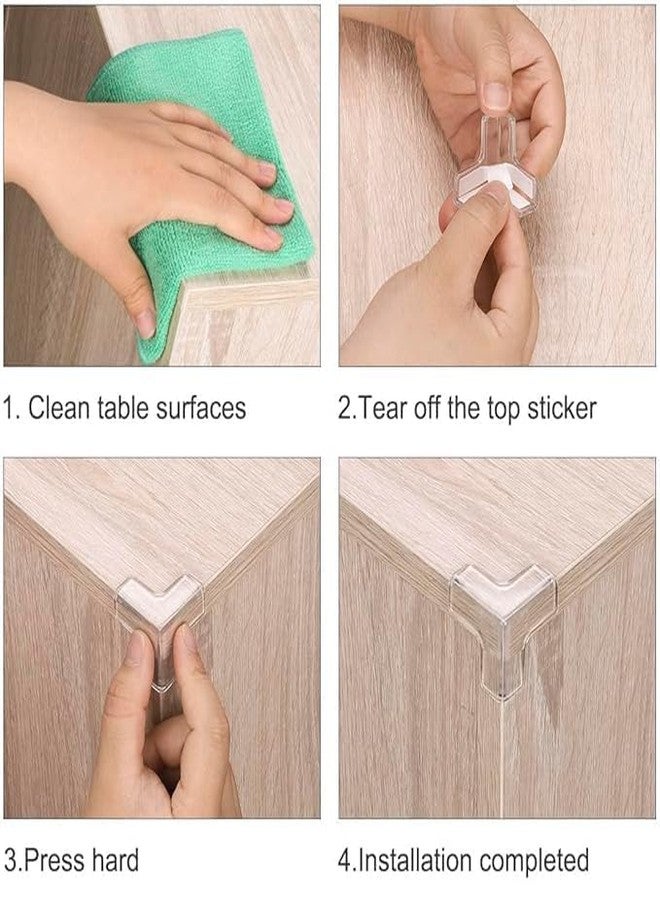 1. Clean table surfaces

2.Tear off the top sticker

3.Press hard

4.Installation completed