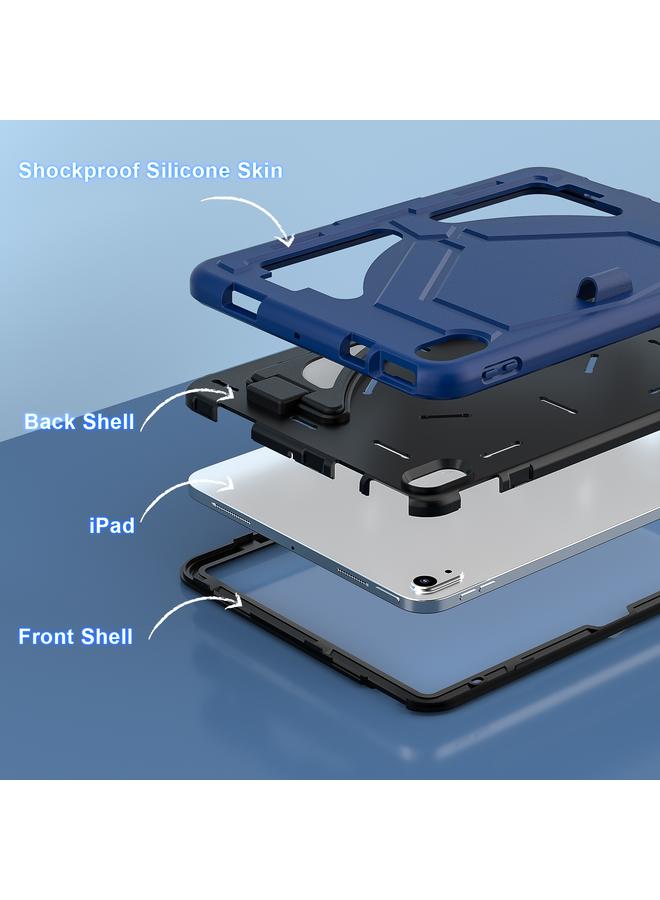 Shockproof Silicone Skin

Back Shell

iPad

Front Shell