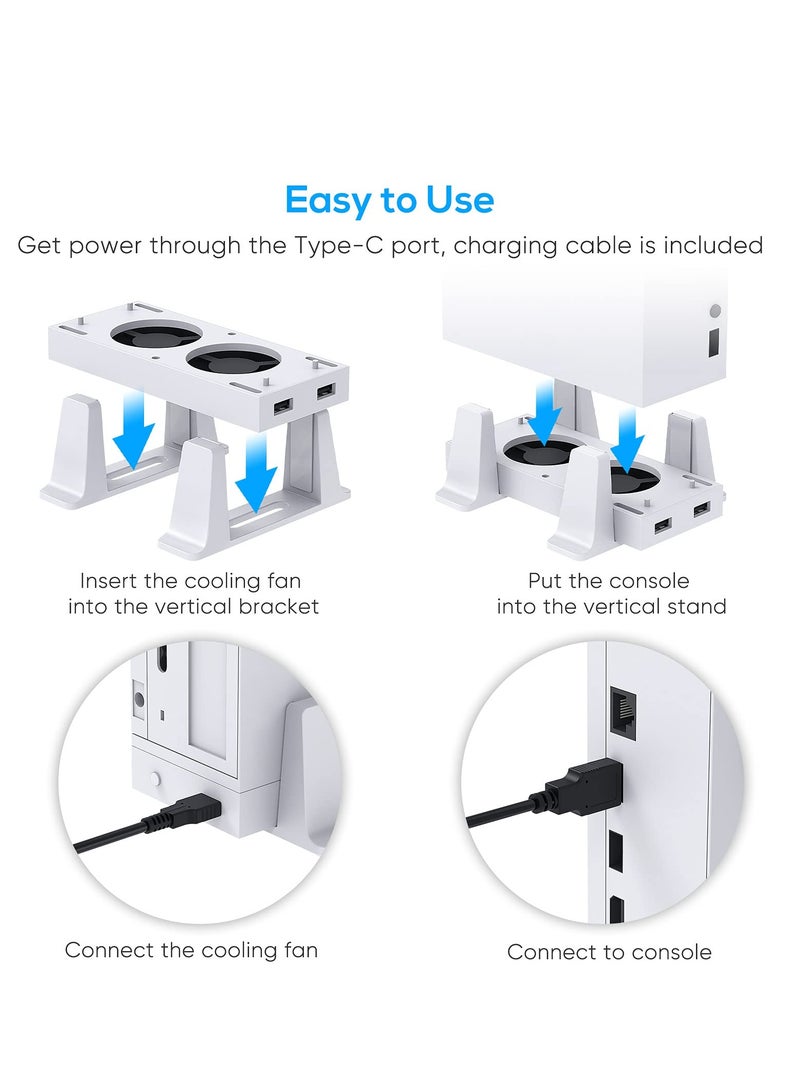 Easy to Use

Get power through the Type-C port, charging cable is included

Insert the cooling fan into the vertical bracket

Put the console into the vertical stand

Connect the cooling fan

Connect to console