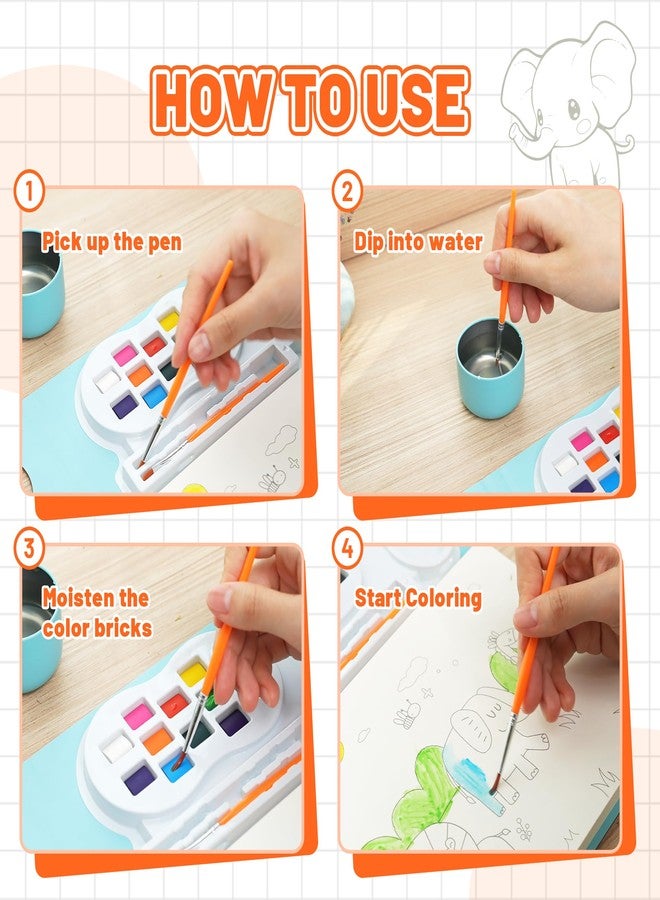 HOW TO USE

1
Pick up the pen

2
Dip into water

3
Moisten the color bricks

4
Start Coloring