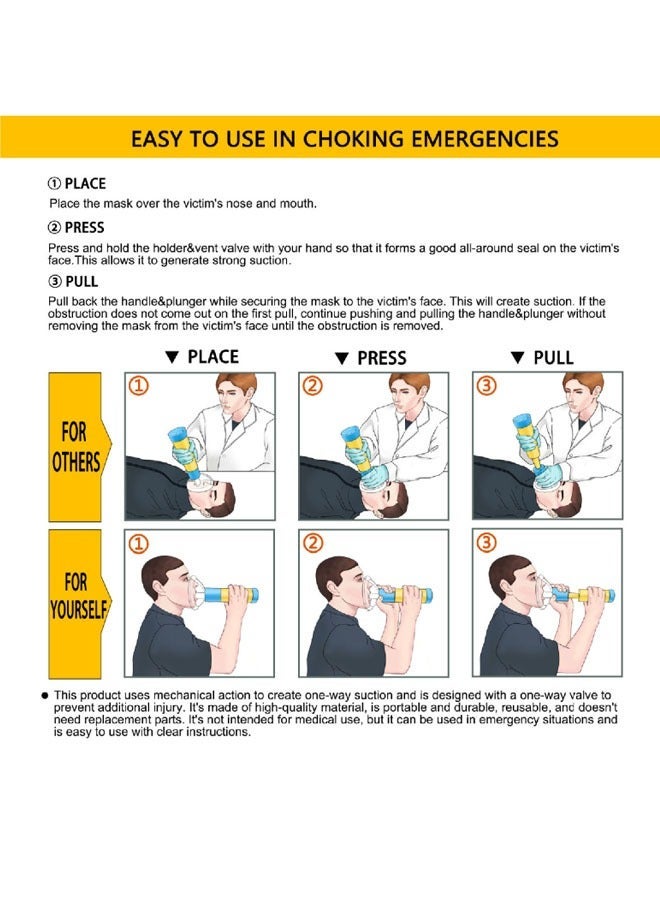 EASY TO USE IN CHOKING EMERGENCIES

① PLACE
Place the mask over the victim's nose and mouth.

② PRESS
Press and hold the holder&vent valve with your hand so that it forms a good all-around seal on the victim's face.This allows it to generate strong suction.

③ PULL
Pull back the handle&plunger while securing the mask to the victim's face. This will create suction. If the obstruction does not come out on the first pull, continue pushing and pulling the handle&plunger without removing the mask from the victim's face until the obstruction is removed.

▼ PLACE ▼ PRESS ▼ PULL

FOR OTHERS

① ② ③

FOR YOURSELF

① ② ③

● This product uses mechanical action to create one-way suction and is designed with a one-way valve to prevent additional injury. It's made of high-quality material, is portable and durable, reusable, and doesn't need replacement parts. It's not intended for medical use, but it can be used in emergency situations and is easy to use with clear instructions.