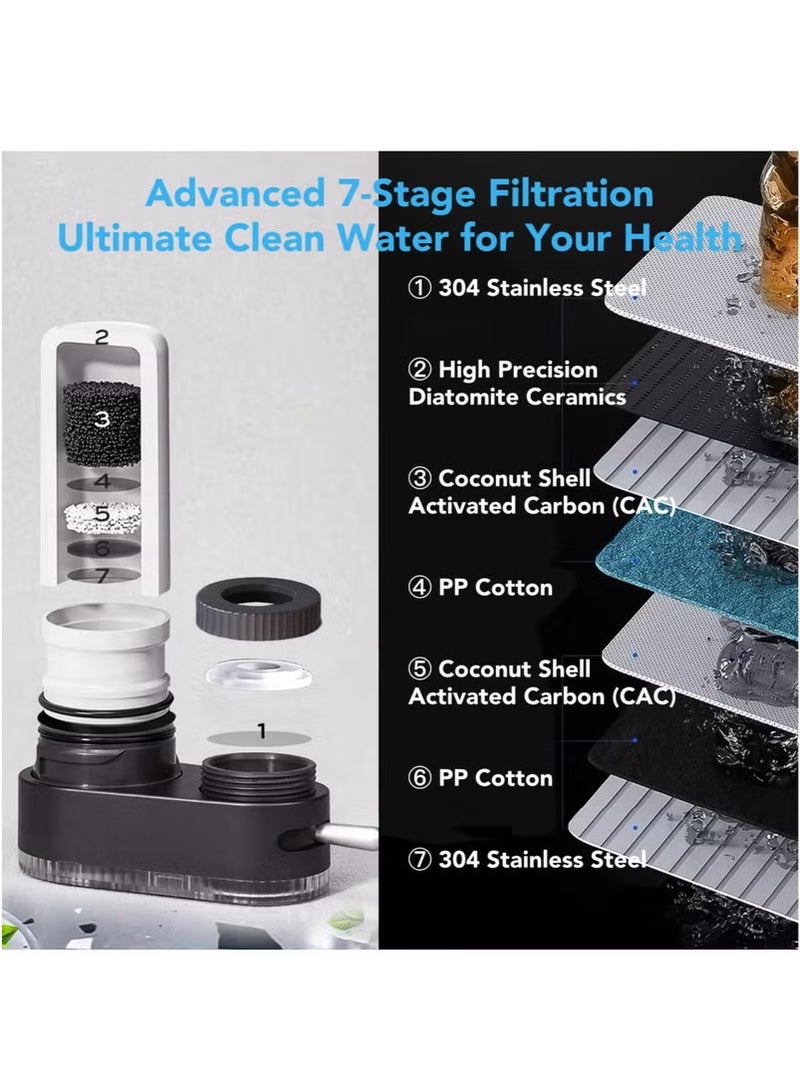 Advanced 7-Stage Filtration
Ultimate Clean Water for Your Health

2
3
4
5
6
7
1

① 304 Stainless Steel

② High Precision Diatomite Ceramics

③ Coconut Shell Activated Carbon (CAC)

④ PP Cotton

⑤ Coconut Shell Activated Carbon (CAC)

⑥ PP Cotton

⑦ 304 Stainless Steel