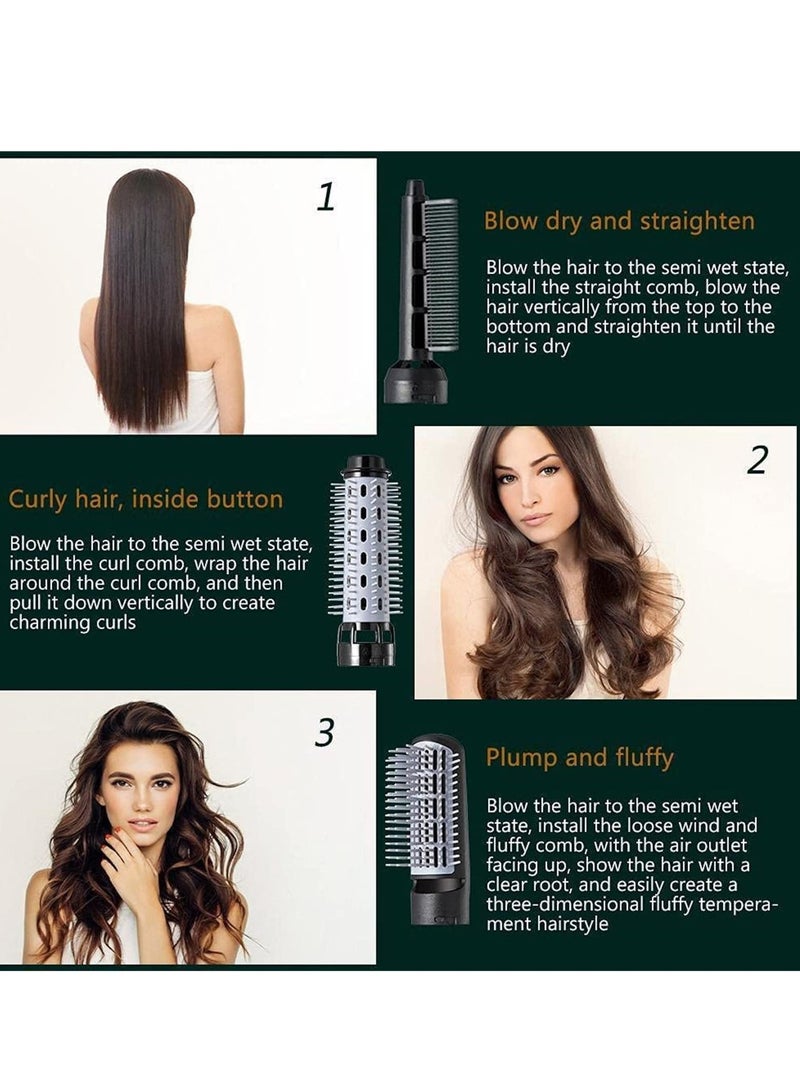 1

Blow dry and straighten

Blow the hair to the semi wet state, install the straight comb, blow the hair vertically from the top to the bottom and straighten it until the hair is dry

Curly hair, inside button

Blow the hair to the semi wet state, install the curl comb, wrap the hair around the curl comb, and then pull it down vertically to create charming curls

2

3

Plump and fluffy

Blow the hair to the semi wet state, install the loose wind and fluffy comb, with the air outlet facing up, show the hair with a clear root, and easily create a three-dimensional fluffy temperament hairstyle