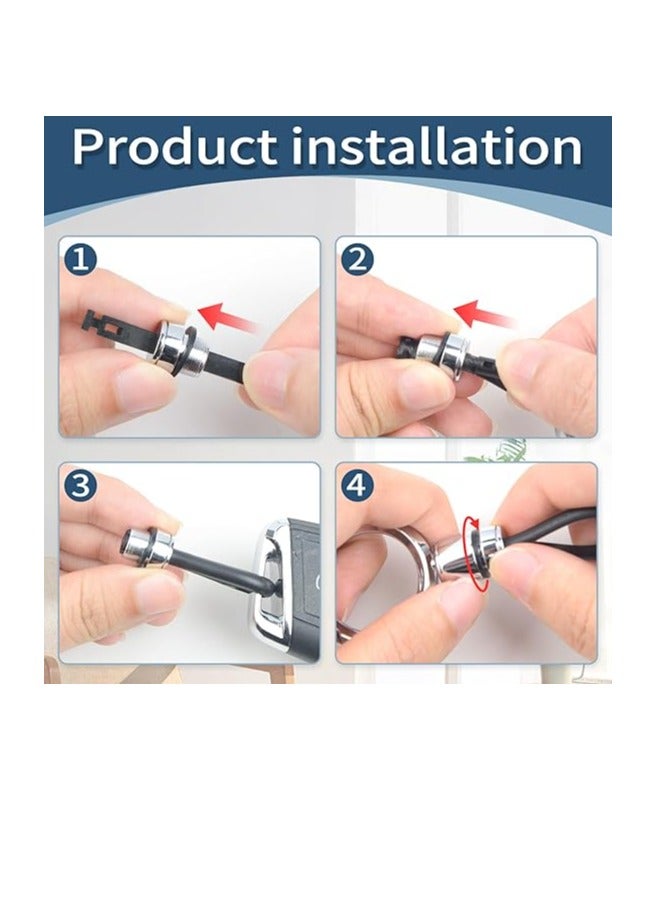 Product installation

1

2

3

4