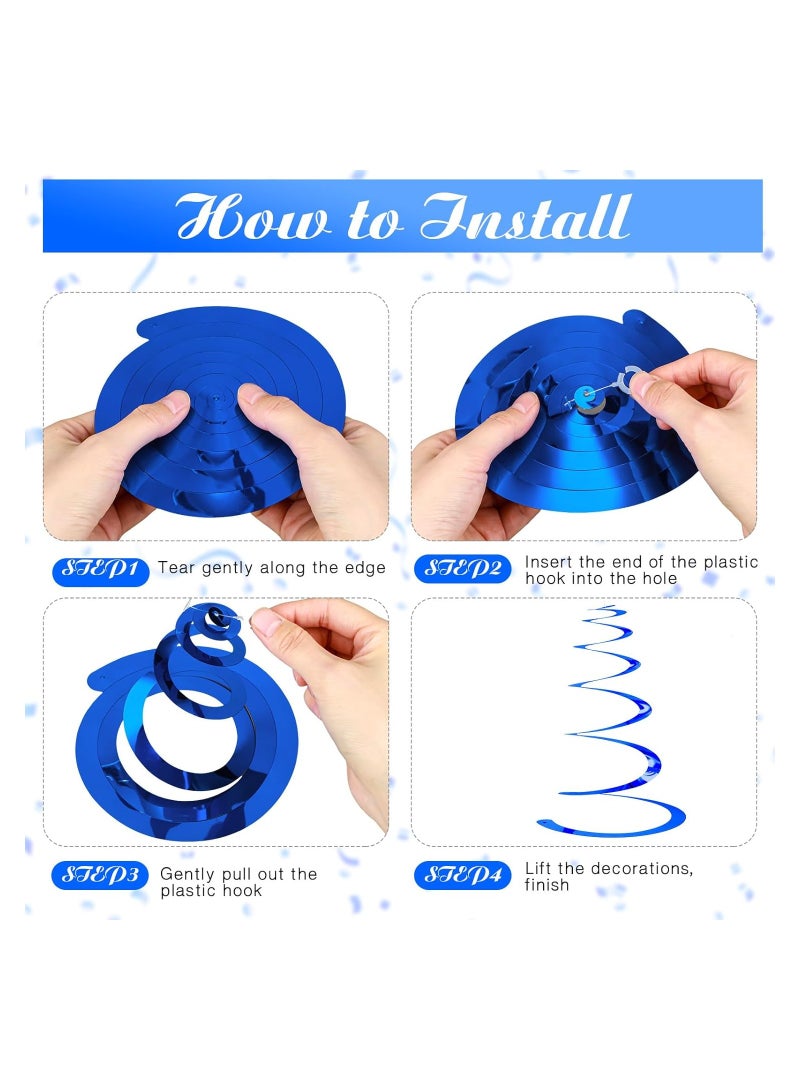 How to Install

STEP1 Tear gently along the edge

STEP2 Insert the end of the plastic hook into the hole

STEP3 Gently pull out the plastic hook

STEP4 Lift the decorations, finish