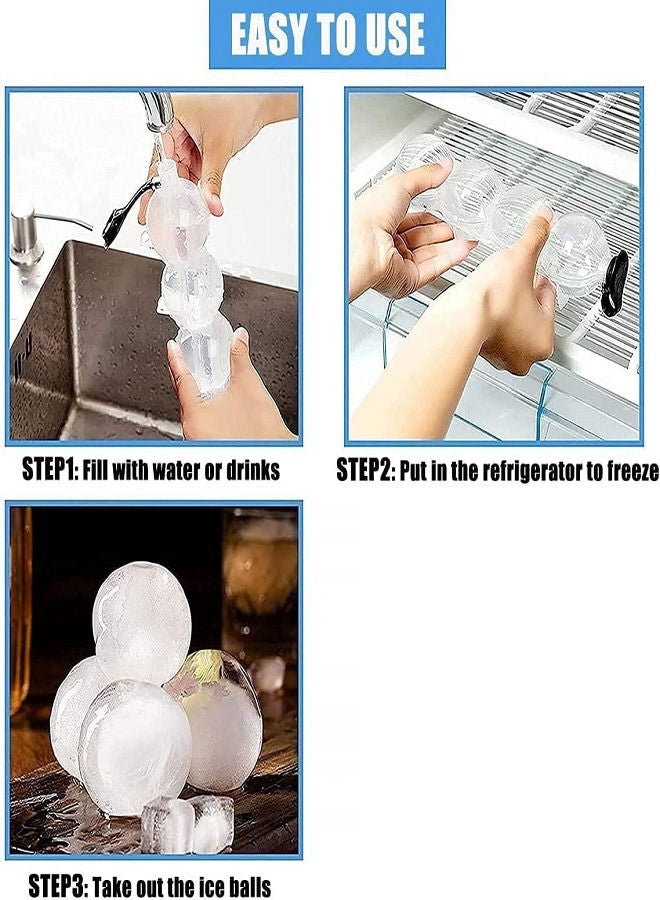 EASY TO USE

STEP1: Fill with water or drinks

STEP2: Put in the refrigerator to freeze

STEP3: Take out the ice balls