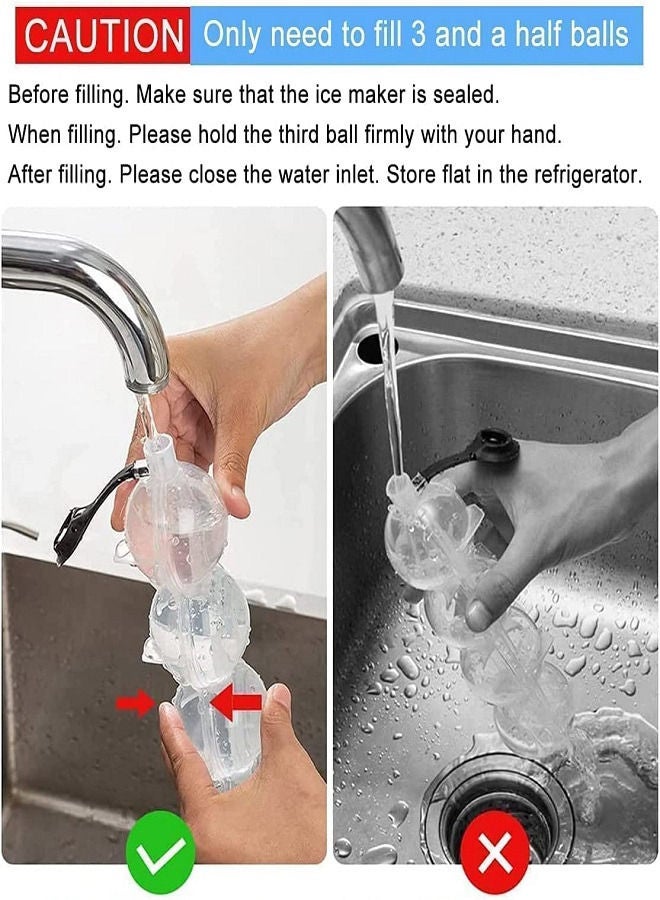 CAUTION Only need to fill 3 and a half balls

Before filling. Make sure that the ice maker is sealed.
When filling. Please hold the third ball firmly with your hand.
After filling. Please close the water inlet. Store flat in the refrigerator.