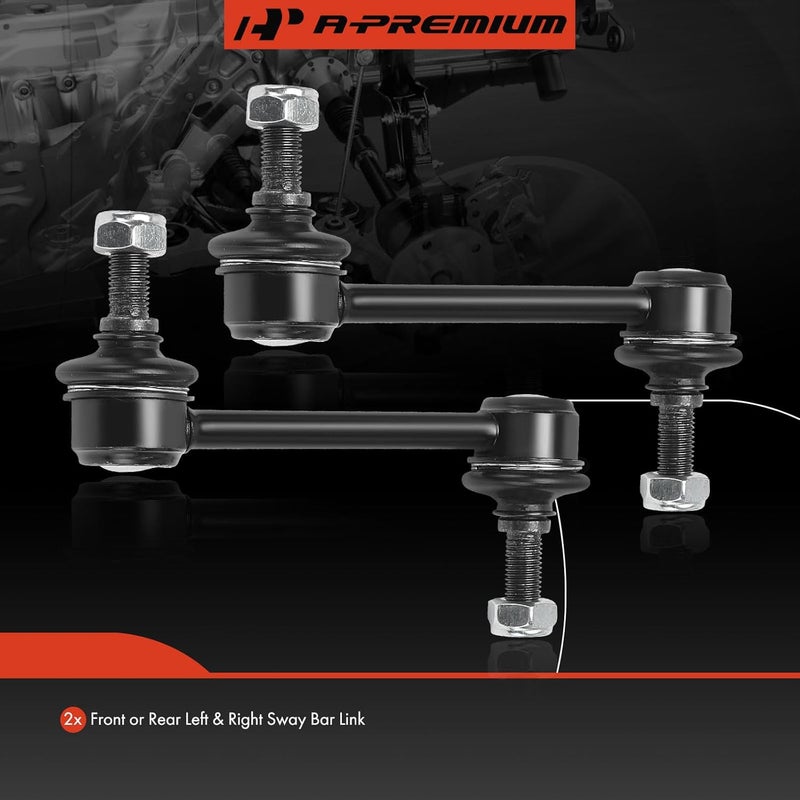 A-PREMIUM

2x Front or Rear Left & Right Sway Bar Link