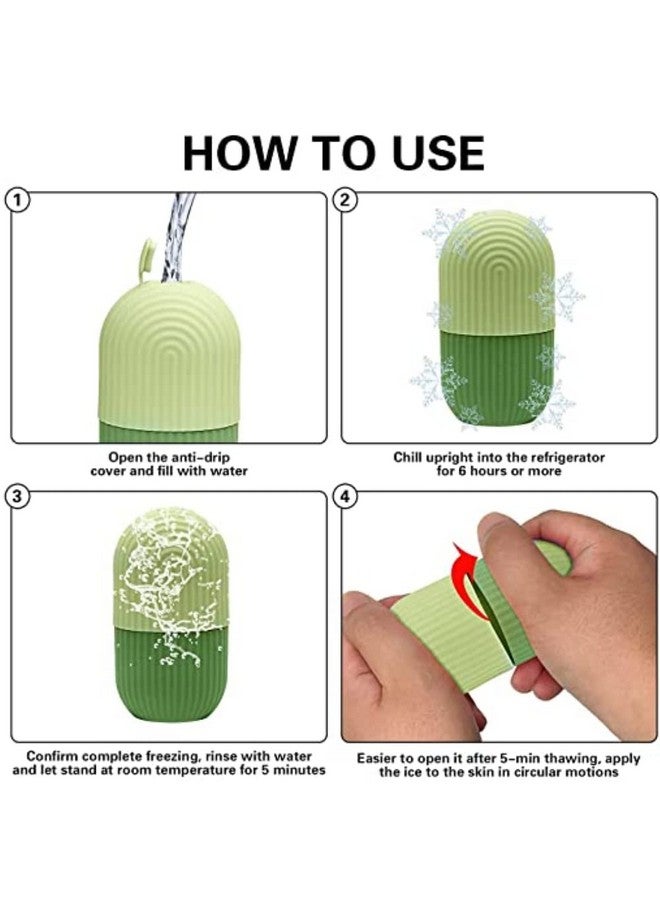 HOW TO USE

1

Open the anti-drip cover and fill with water

2

Chill upright into the refrigerator for 6 hours or more

3

Confirm complete freezing, rinse with water and let stand at room temperature for 5 minutes

4

Easier to open it after 5-min thawing, apply the ice to the skin in circular motions