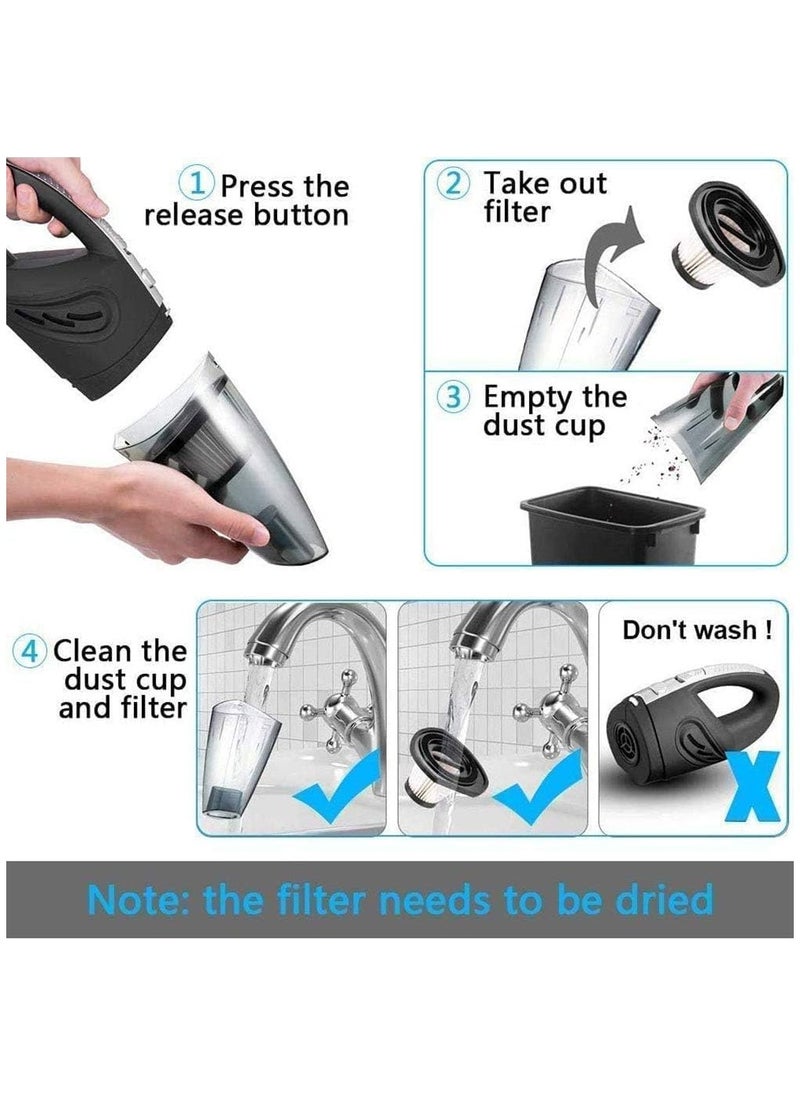 1 Press the release button

2 Take out filter

3 Empty the dust cup

4 Clean the dust cup and filter

Don't wash !

Note: the filter needs to be dried