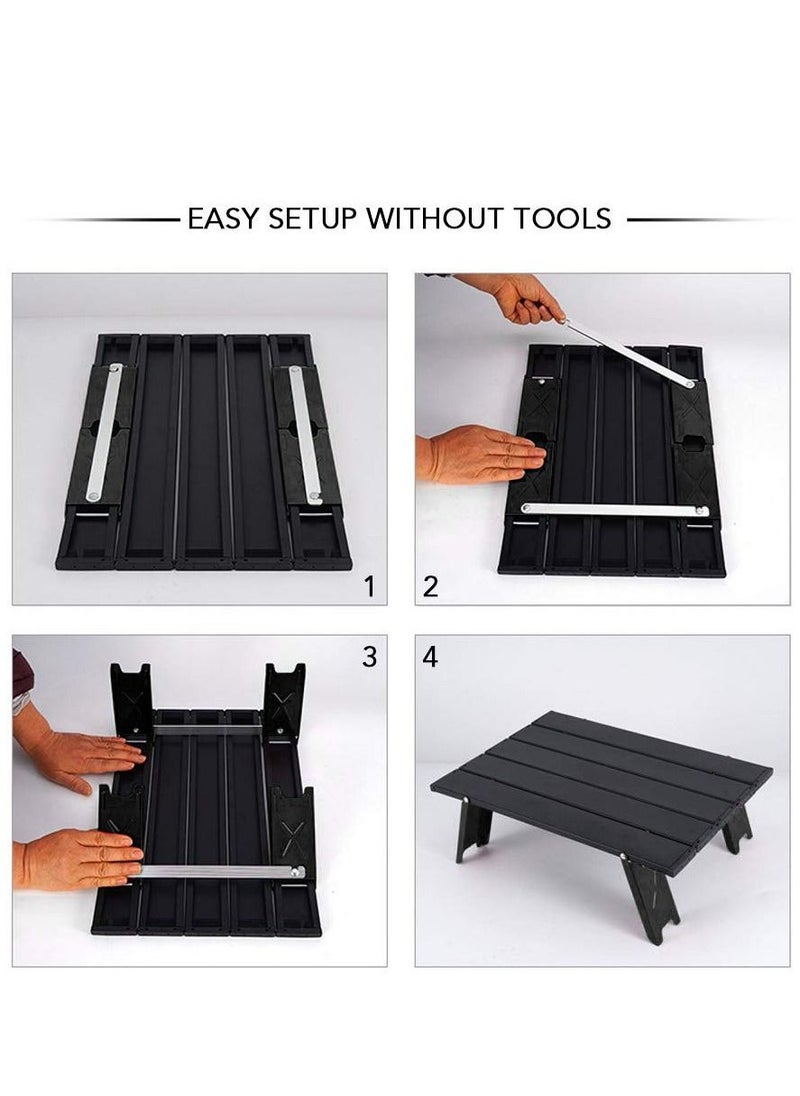 EASY SETUP WITHOUT TOOLS

1

2

3

4