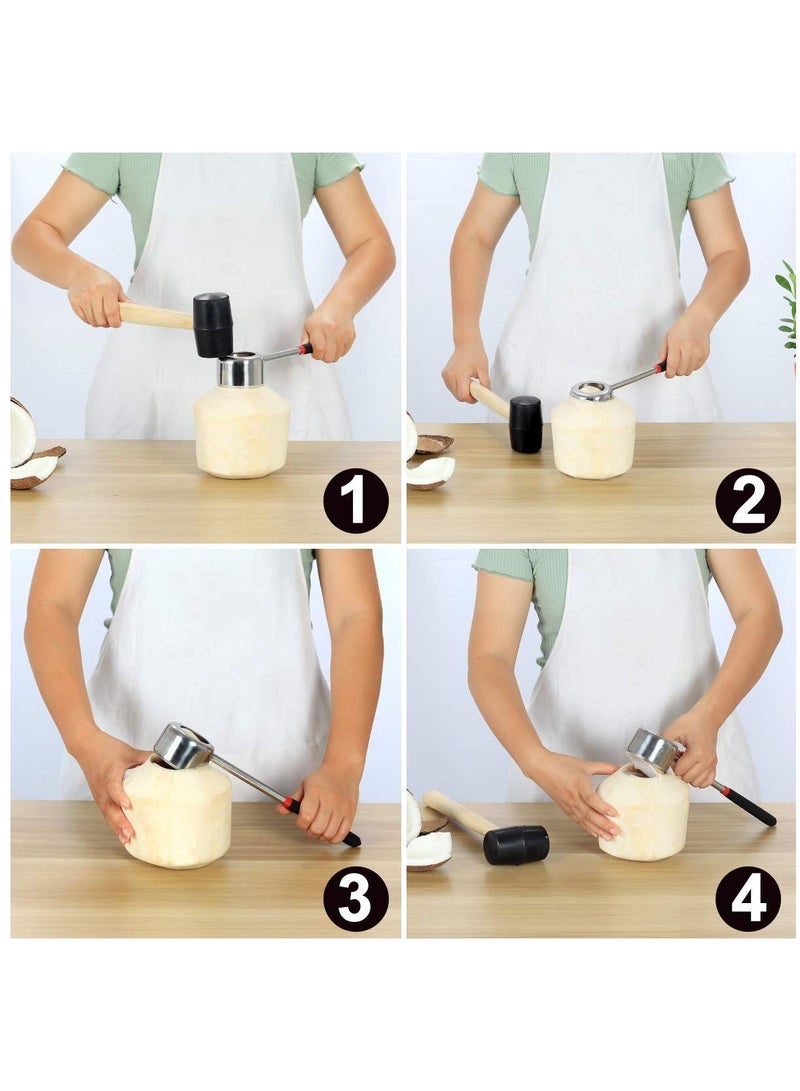 1

2

3

4