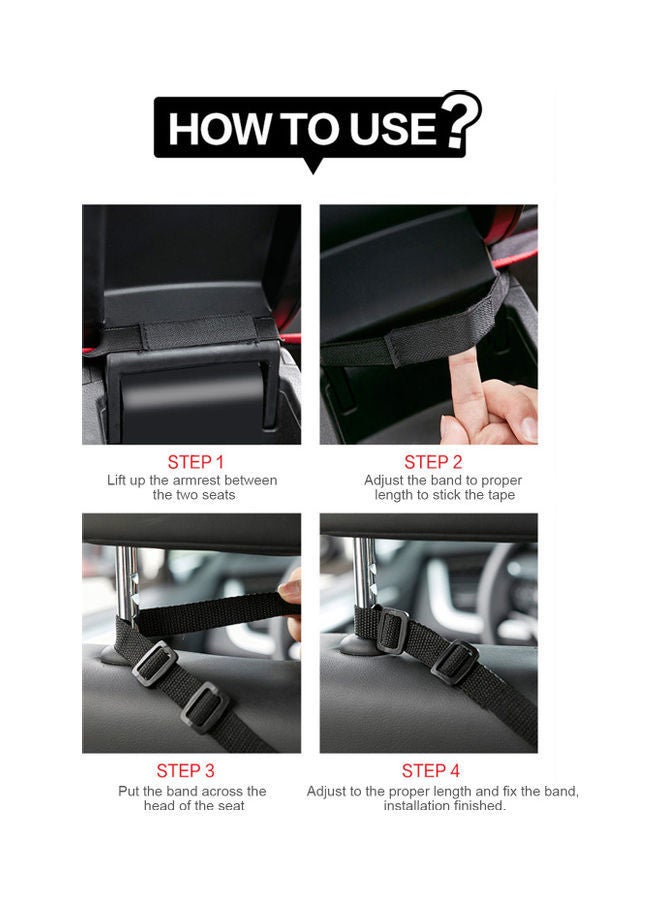 HOW TO USE?

STEP 1
Lift up the armrest between the two seats

STEP 2
Adjust the band to proper length to stick the tape

STEP 3
Put the band across the head of the seat

STEP 4
Adjust to the proper length and fix the band, installation finished.