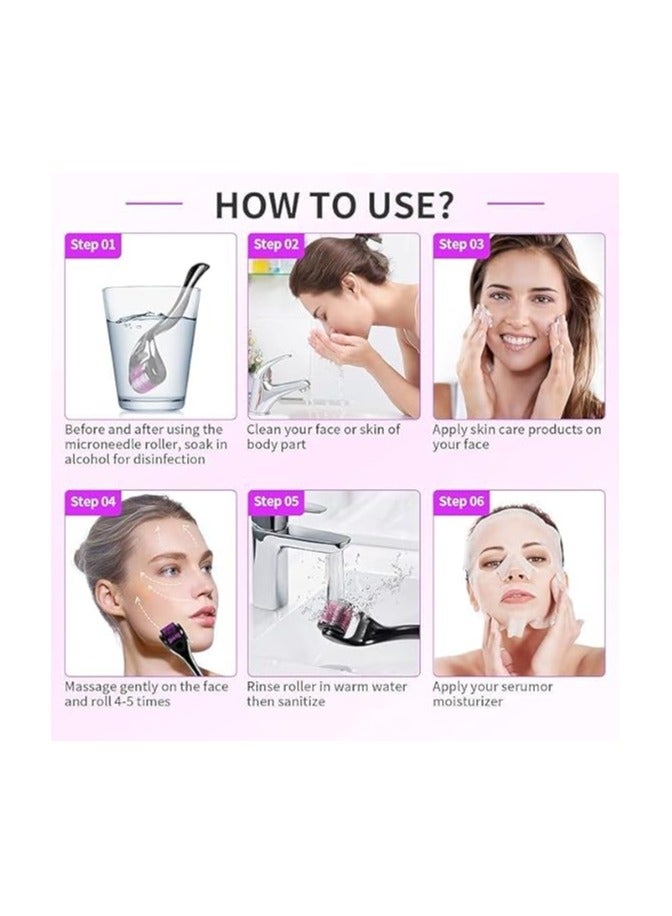 HOW TO USE?

Step 01

Before and after using the microneedle roller, soak in alcohol for disinfection

Step 02

Clean your face or skin of body part

Step 03

Apply skin care products on your face

Step 04

Massage gently on the face and roll 4-5 times

Step 05

Rinse roller in warm water then sanitize

Step 06

Apply your serumor moisturizer