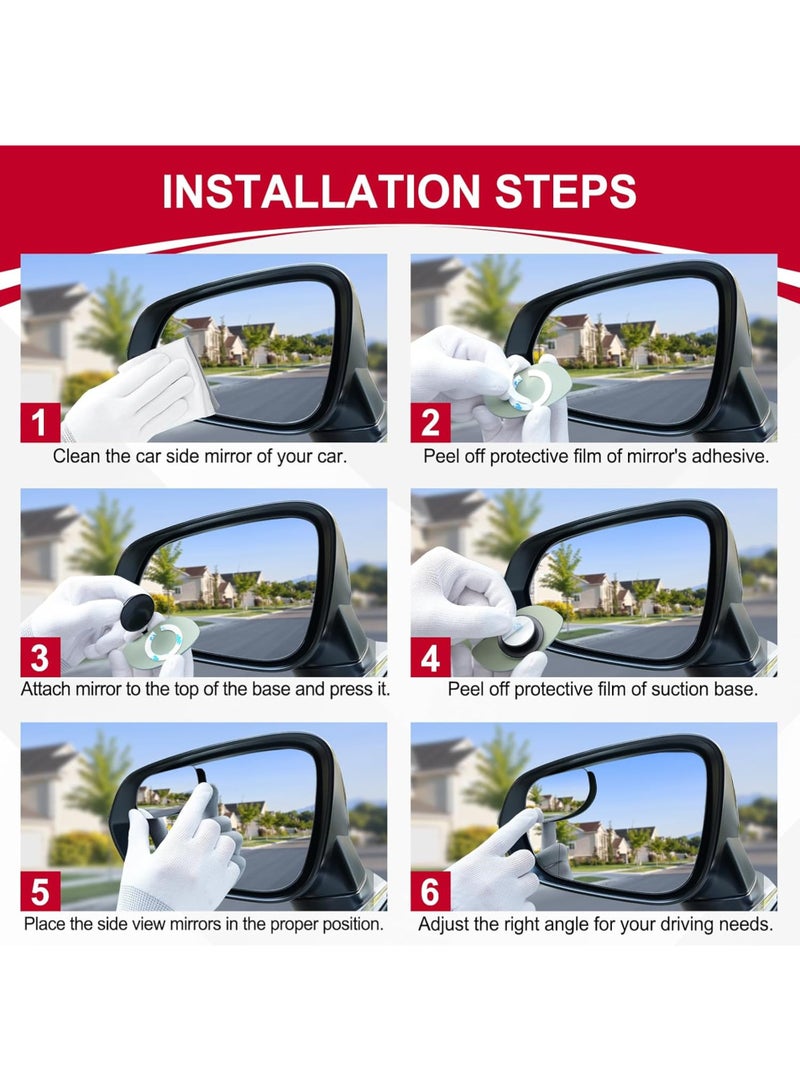 INSTALLATION STEPS

1
Clean the car side mirror of your car.

2
Peel off protective film of mirror's adhesive.

3
Attach mirror to the top of the base and press it.

4
Peel off protective film of suction base.

5
Place the side view mirrors in the proper position.

6
Adjust the right angle for your driving needs.