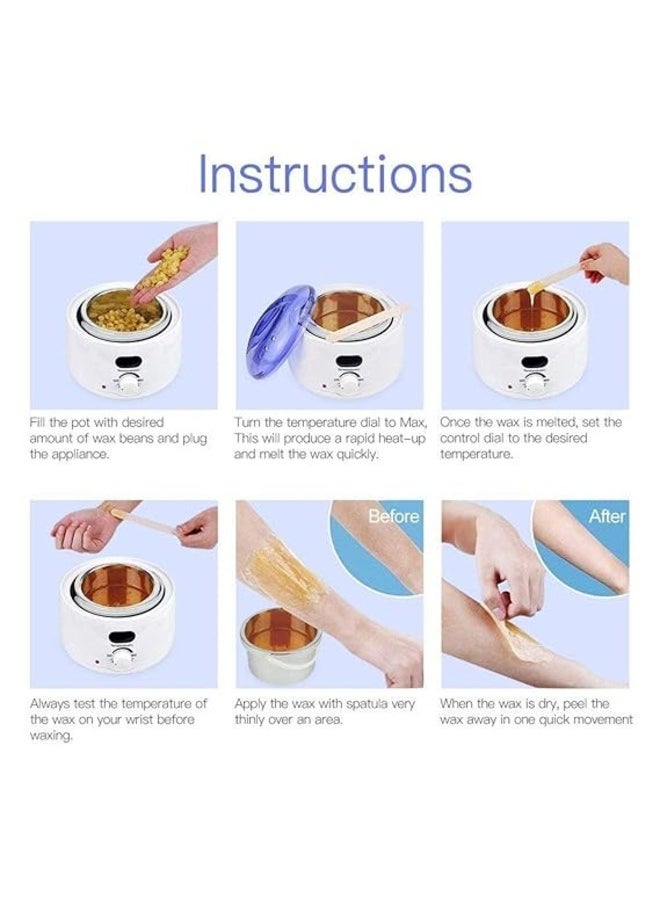 Instructions

Fill the pot with desired amount of wax beans and plug the appliance.

Turn the temperature dial to Max, This will produce a rapid heat-up and melt the wax quickly.

Once the wax is melted, set the control dial to the desired temperature.

Always test the temperature of the wax on your wrist before waxing.

Before

Apply the wax with spatula very thinly over an area.

After

When the wax is dry, peel the wax away in one quick movement