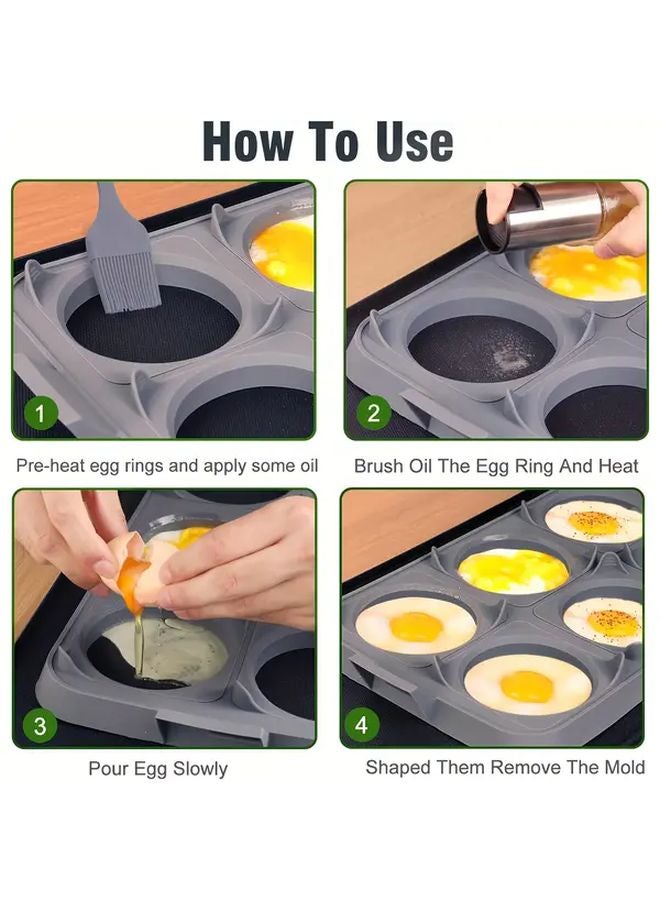 How To Use

1

Pre-heat egg rings and apply some oil

2

Brush Oil The Egg Ring And Heat

3

Pour Egg Slowly

4

Shaped Them Remove The Mold