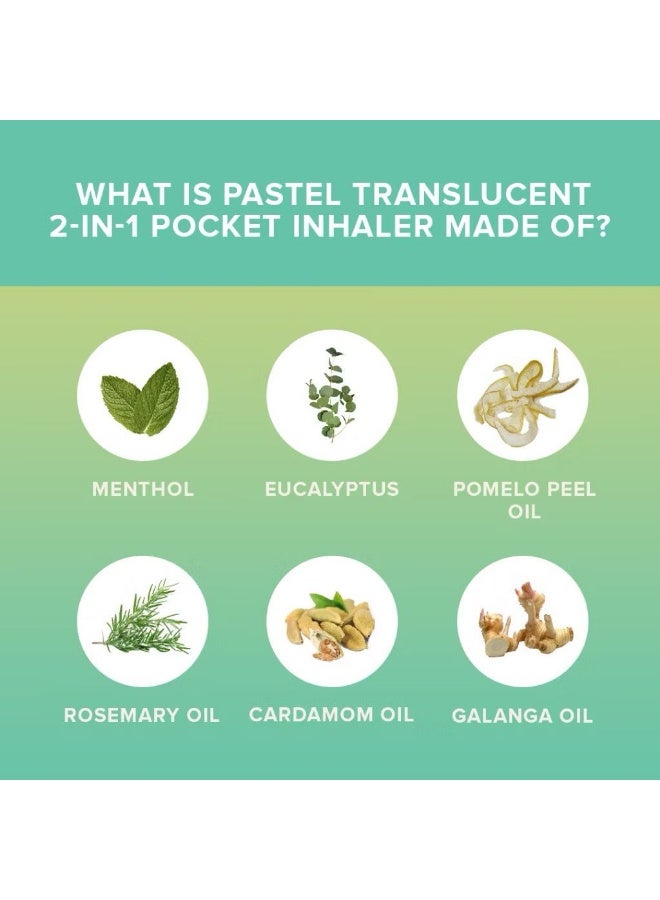 WHAT IS PASTEL TRANSLUCENT 2-IN-1 POCKET INHALER MADE OF?

MENTHOL

EUCALYPTUS

POMELO PEEL OIL

ROSEMARY OIL

CARDAMOM OIL

GALANGA OIL