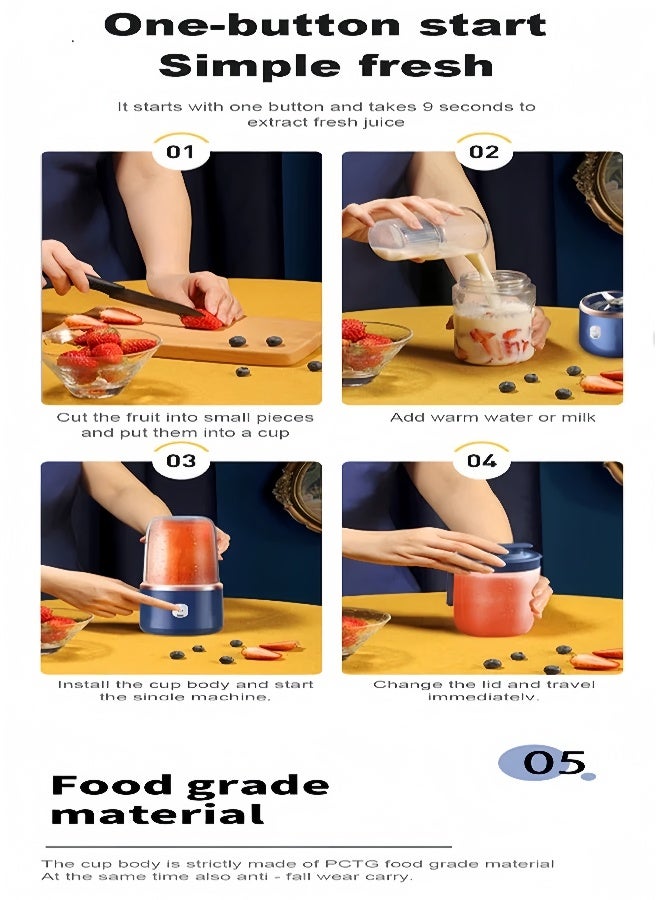 One-button start
Simple fresh

It starts with one button and takes 9 seconds to extract fresh juice

01

Cut the fruit into small pieces and put them into a cup

02

Add warm water or milk

03

Install the cup body and start the single machine.

04

Change the lid and travel immediately.

05

Food grade material

The cup body is strictly made of PCTG food grade material
At the same time also anti - fall wear carry.