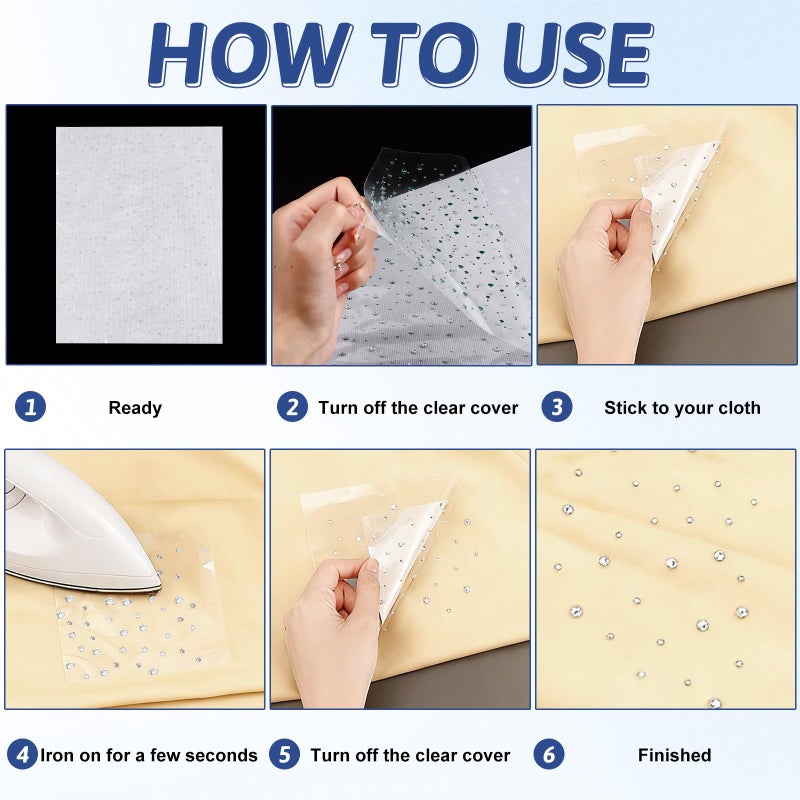 HOW TO USE

1 Ready

2 Turn off the clear cover

3 Stick to your cloth

4 Iron on for a few seconds

5 Turn off the clear cover

6 Finished