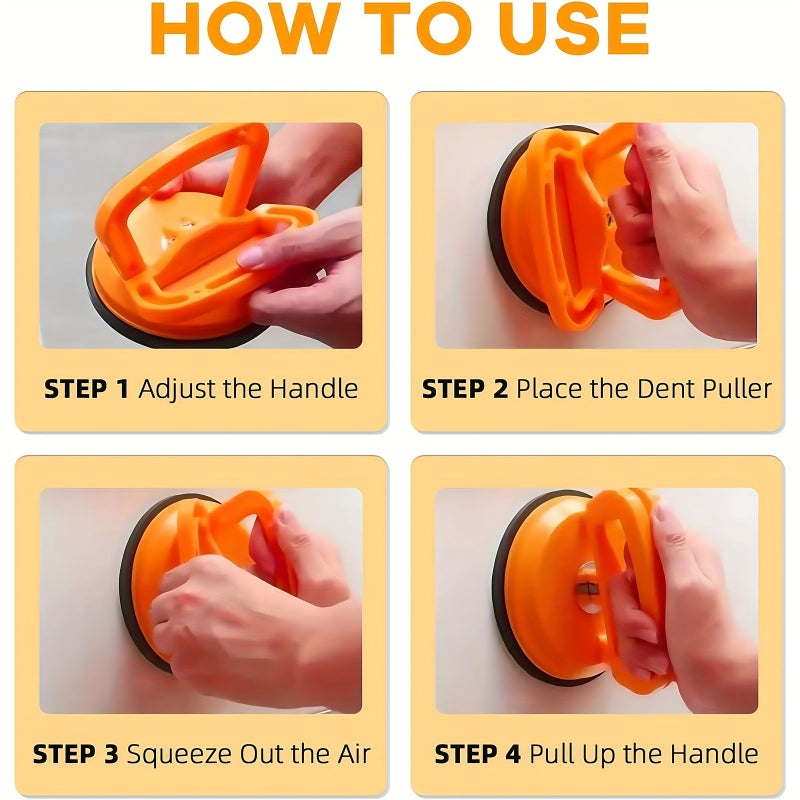 HOW TO USE

STEP 1 Adjust the Handle

STEP 2 Place the Dent Puller

STEP 3 Squeeze Out the Air

STEP 4 Pull Up the Handle