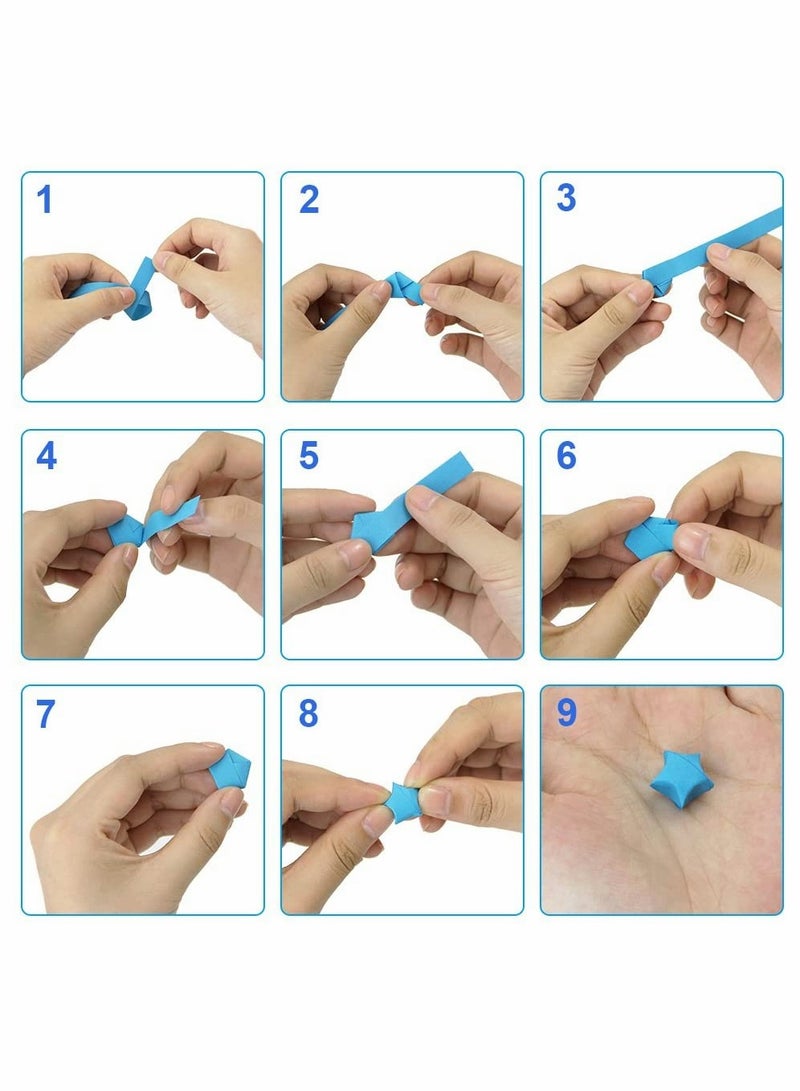 1
2
3
4
5
6
7
8
9