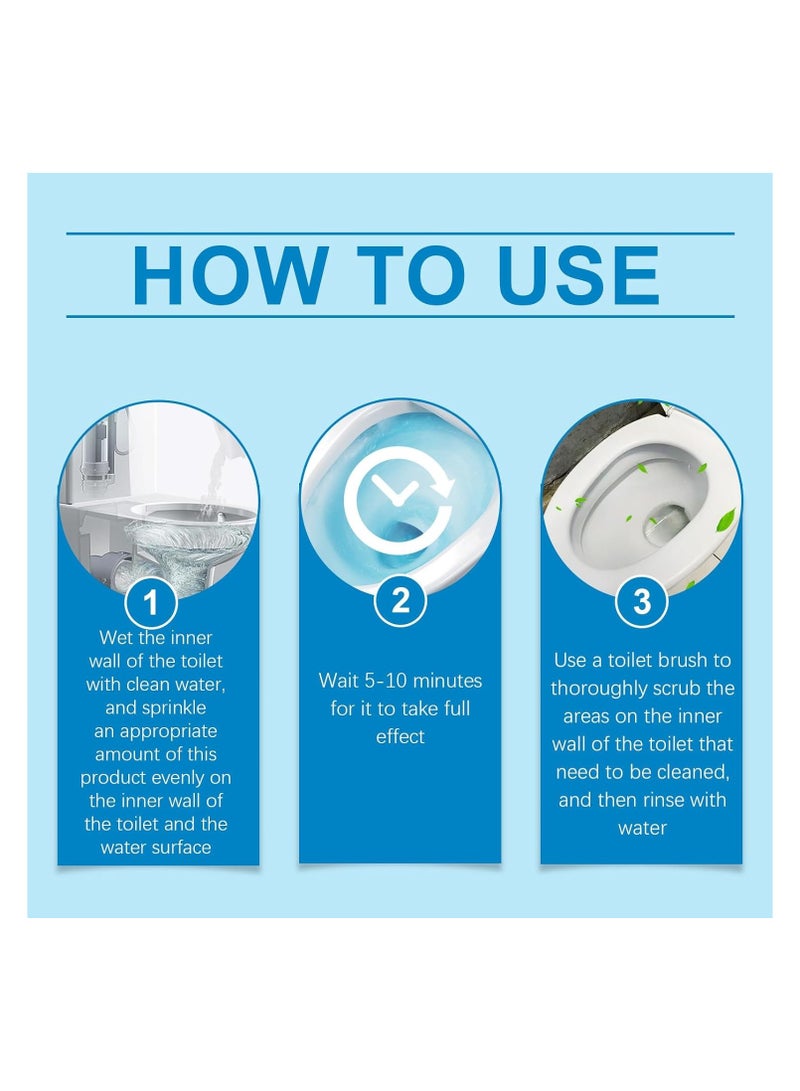 HOW TO USE

1
Wet the inner wall of the toilet with clean water, and sprinkle an appropriate amount of this product evenly on the inner wall of the toilet and the water surface

2
Wait 5-10 minutes for it to take full effect

3
Use a toilet brush to thoroughly scrub the areas on the inner wall of the toilet that need to be cleaned, and then rinse with water