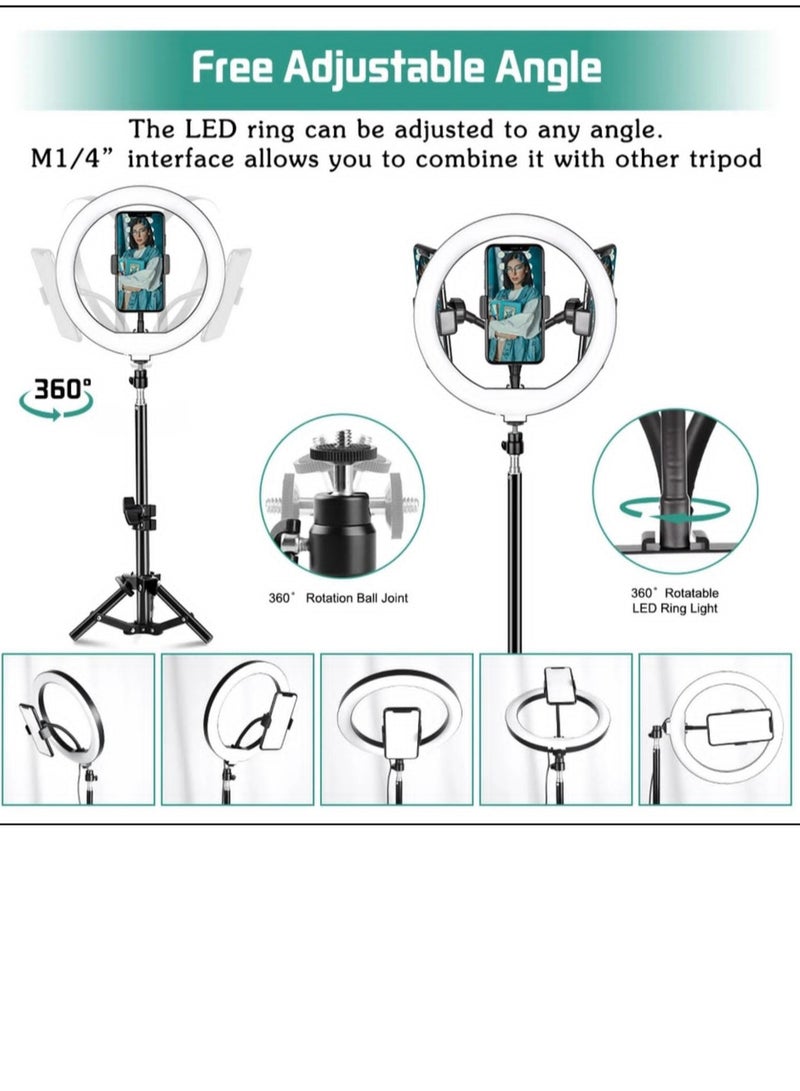 Free Adjustable Angle

The LED ring can be adjusted to any angle.
M1/4” interface allows you to combine it with other tripod

360°

360° Rotation Ball Joint

360° Rotatable
LED Ring Light