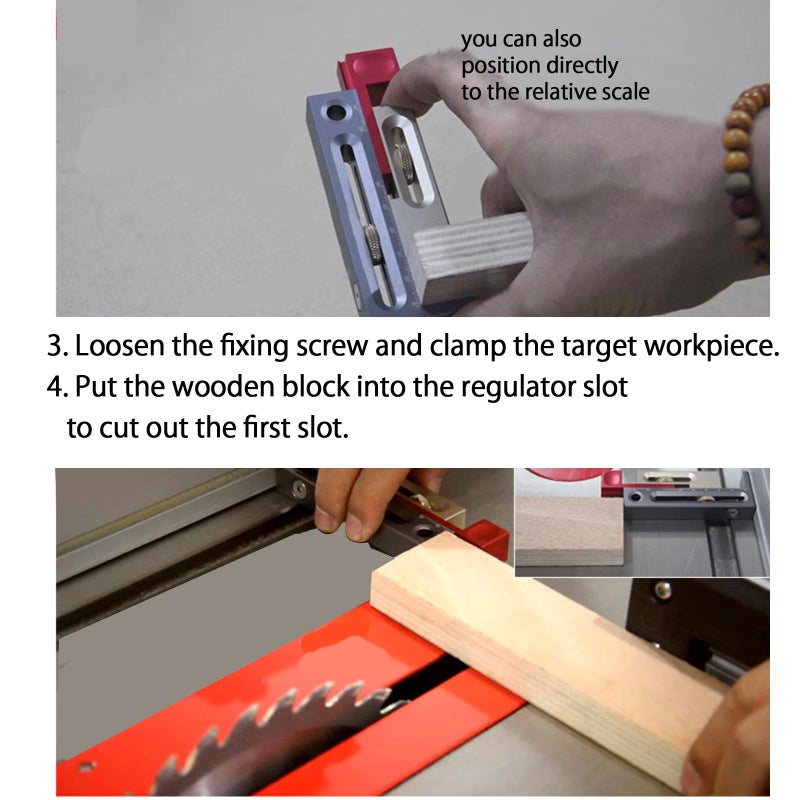 you can also position directly to the relative scale

3. Loosen the fixing screw and clamp the target workpiece.
4. Put the wooden block into the regulator slot to cut out the first slot.