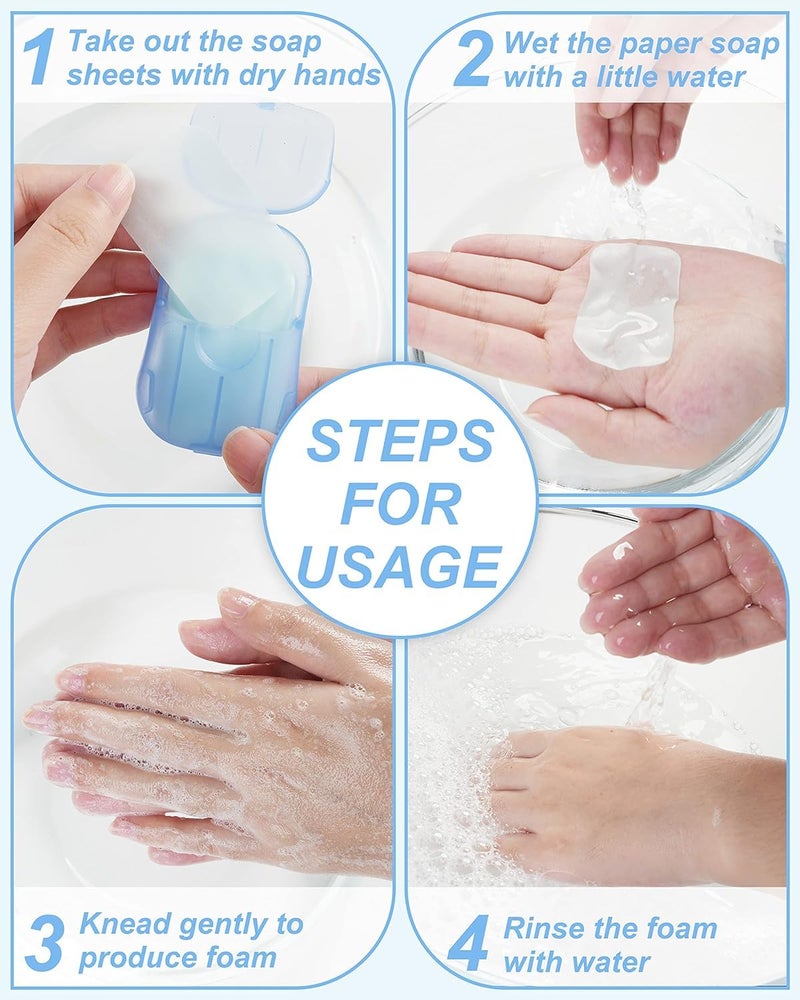 1 Take out the soap sheets with dry hands

2 Wet the paper soap with a little water

STEPS FOR USAGE

3 Knead gently to produce foam

4 Rinse the foam with water