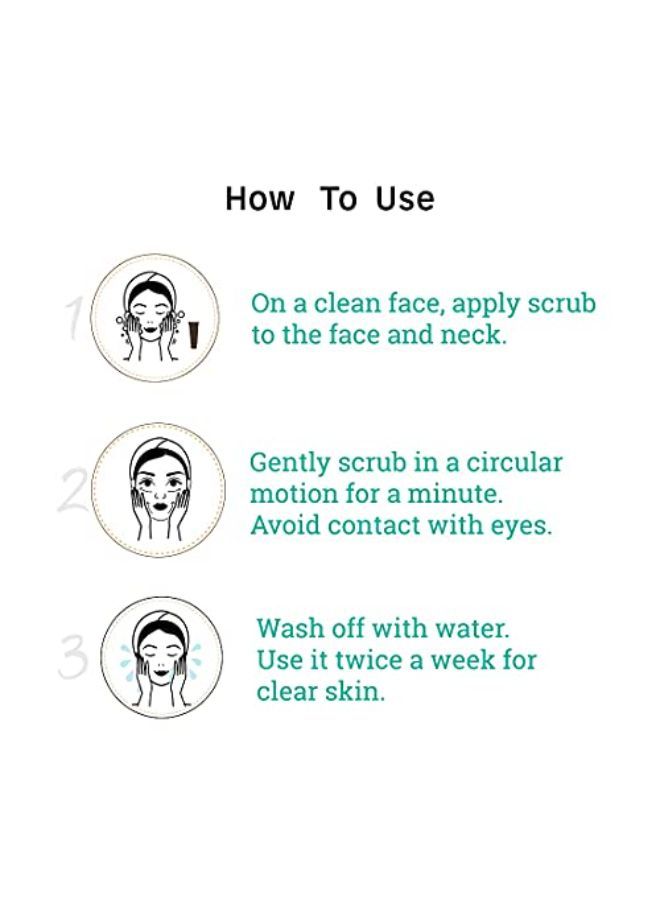 How To Use

1

On a clean face, apply scrub to the face and neck.

2

Gently scrub in a circular motion for a minute. Avoid contact with eyes.

3

Wash off with water. Use it twice a week for clear skin.