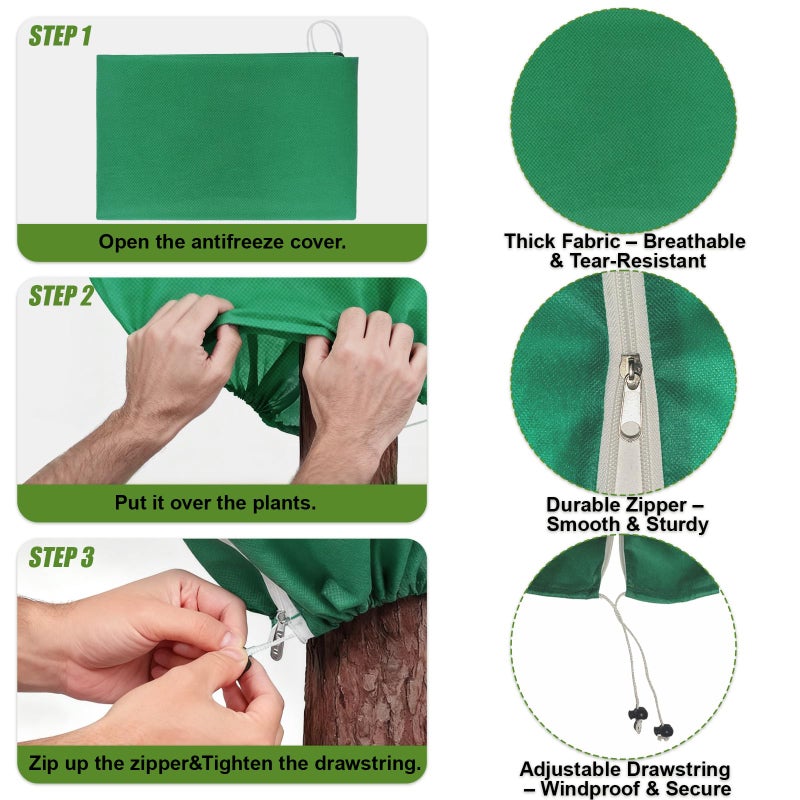 STEP 1

Open the antifreeze cover.

STEP 2

Put it over the plants.

STEP 3

Zip up the zipper&Tighten the drawstring.

Thick Fabric – Breathable & Tear-Resistant

Durable Zipper – Smooth & Sturdy

Adjustable Drawstring – Windproof & Secure