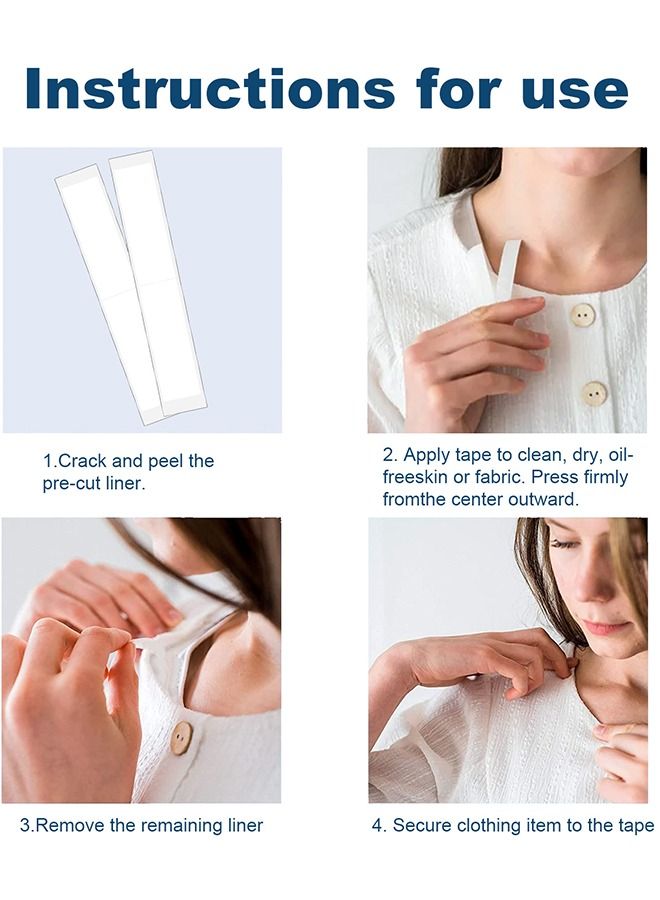 Instructions for use

1.Crack and peel the pre-cut liner.

2. Apply tape to clean, dry, oil-freeskin or fabric. Press firmly fromthe center outward.

3.Remove the remaining liner

4. Secure clothing item to the tape