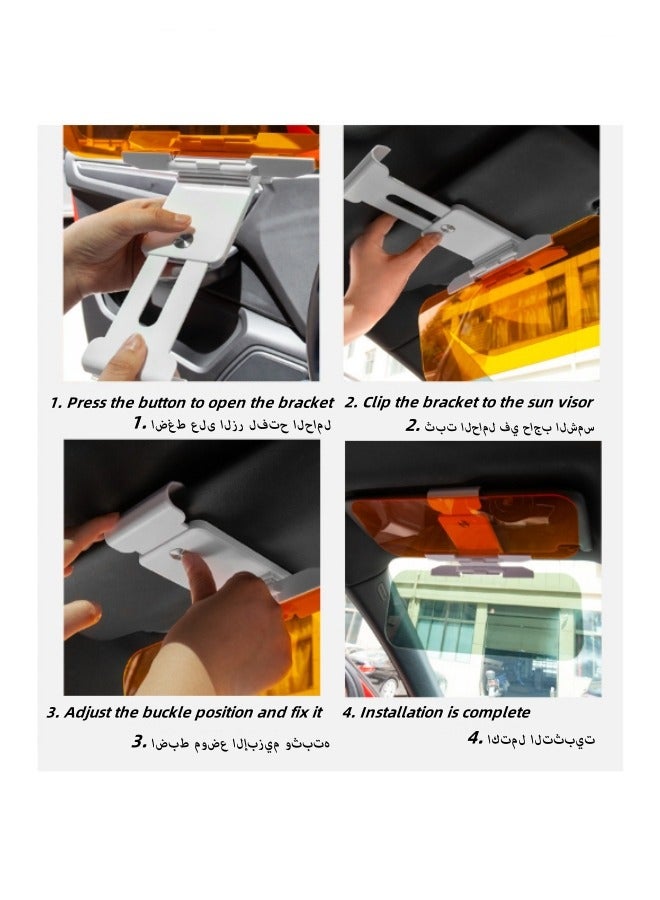 1. Press the button to open the bracket
1. اضغط على الزر لفتح الحامل

2. Clip the bracket to the sun visor
2. ثبت الحامل في حاجب الشمس

3. Adjust the buckle position and fix it
3. اضبط موضع الإبزيم وثبته

4. Installation is complete
4. اكتمل التثبيت