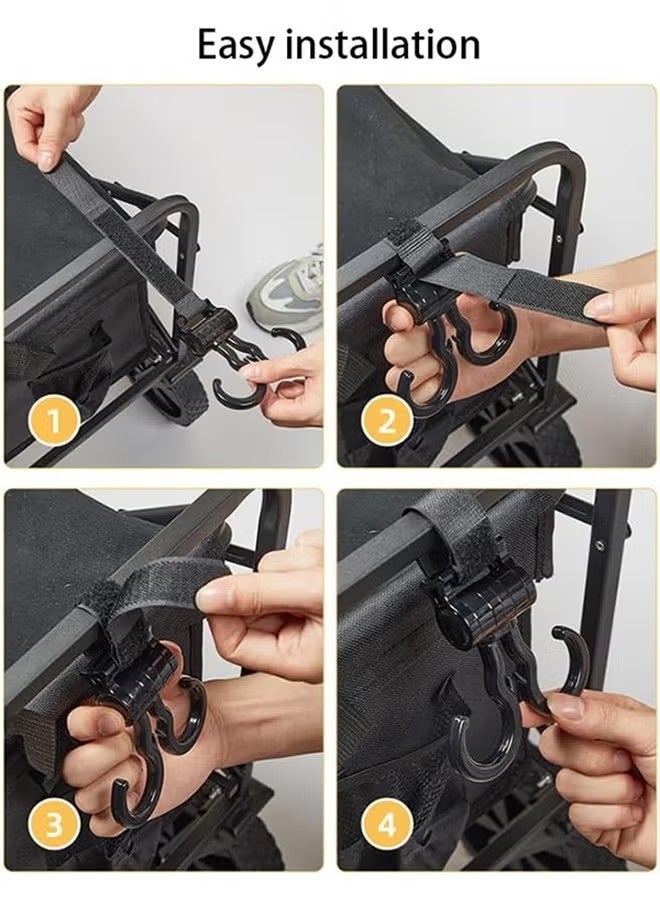 Easy installation

1

2

3

4