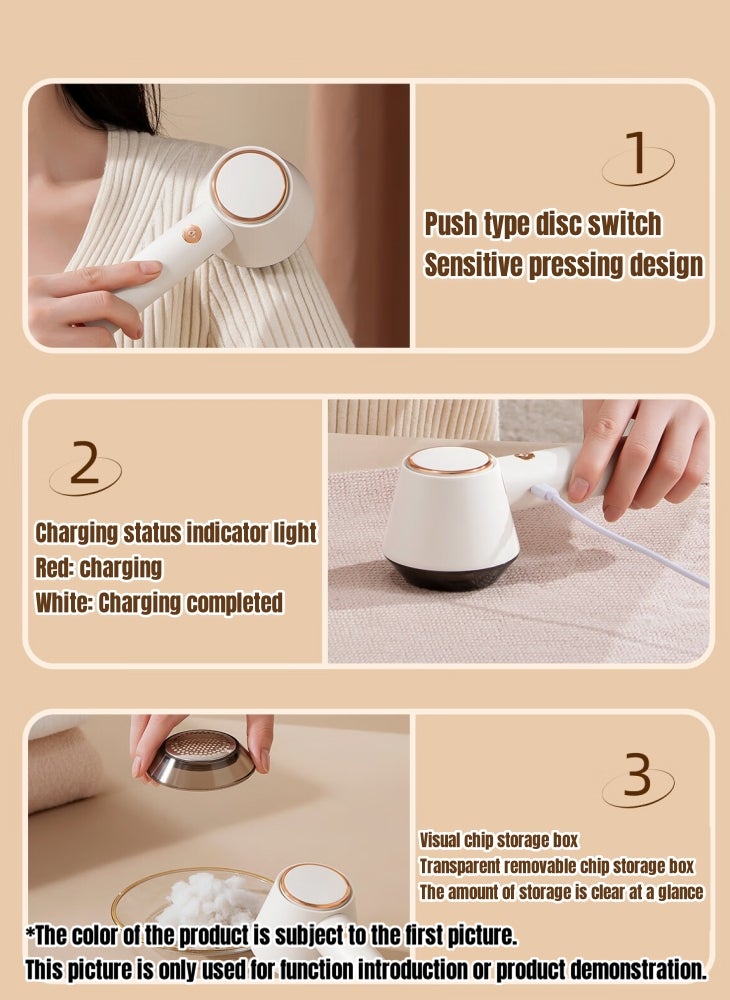 1

Push type disc switch
Sensitive pressing design

2

Charging status indicator light
Red: charging
White: Charging completed

3

Visual chip storage box
Transparent removable chip storage box
The amount of storage is clear at a glance

*The color of the product is subject to the first picture.
This picture is only used for function introduction or product demonstration.