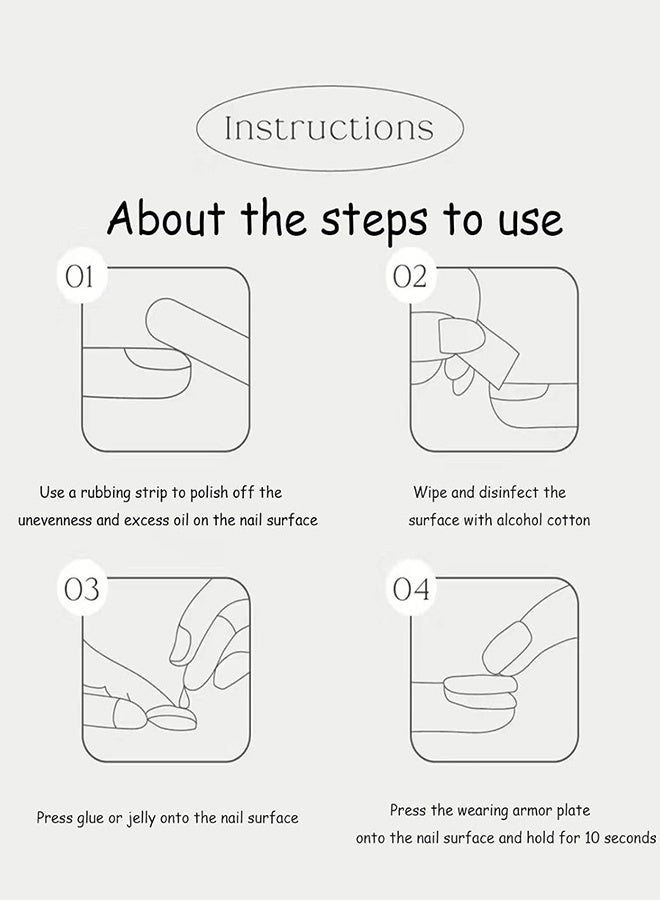 Instructions

About the steps to use

01

Use a rubbing strip to polish off the unevenness and excess oil on the nail surface

02

Wipe and disinfect the surface with alcohol cotton

03

Press glue or jelly onto the nail surface

04

Press the wearing armor plate onto the nail surface and hold for 10 seconds