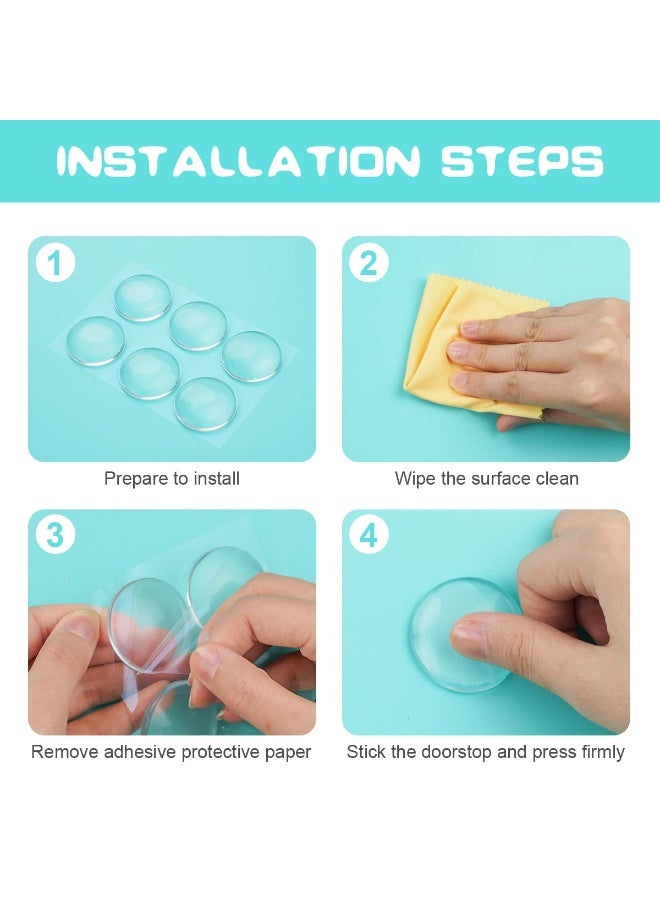 INSTALLATION STEPS

1

Prepare to install

2

Wipe the surface clean

3

Remove adhesive protective paper

4

Stick the doorstop and press firmly