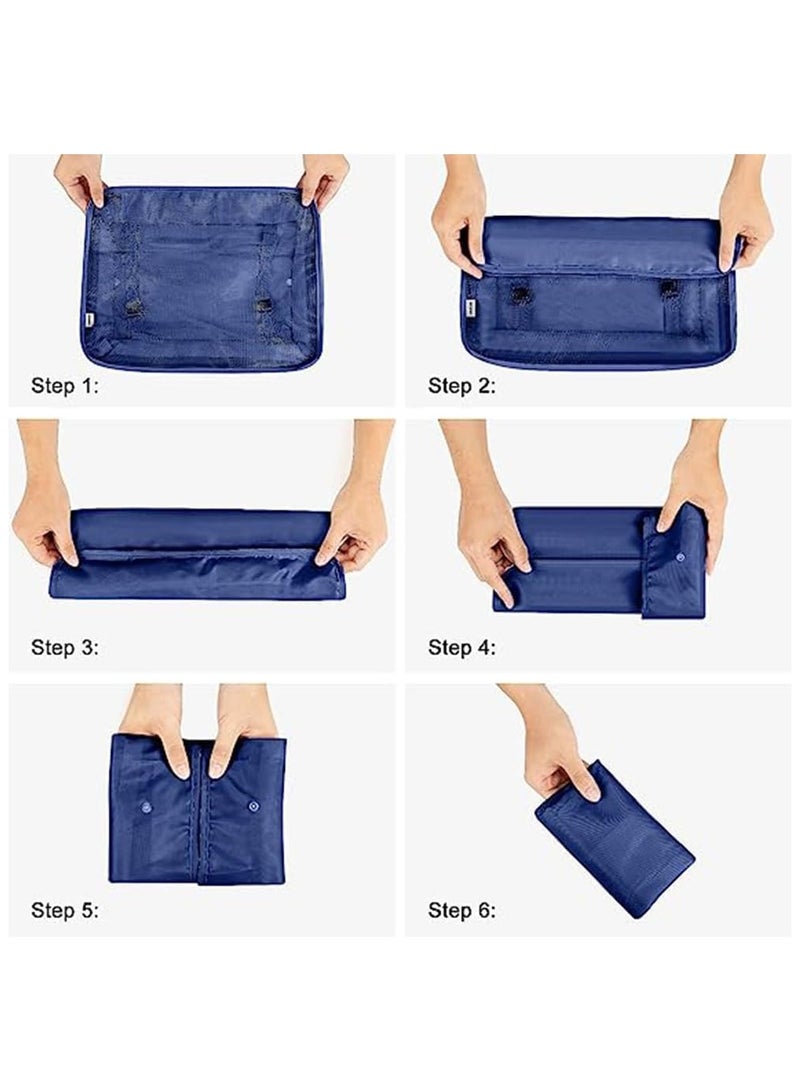 Step 1:

Step 2:

Step 3:

Step 4:

Step 5:

Step 6: