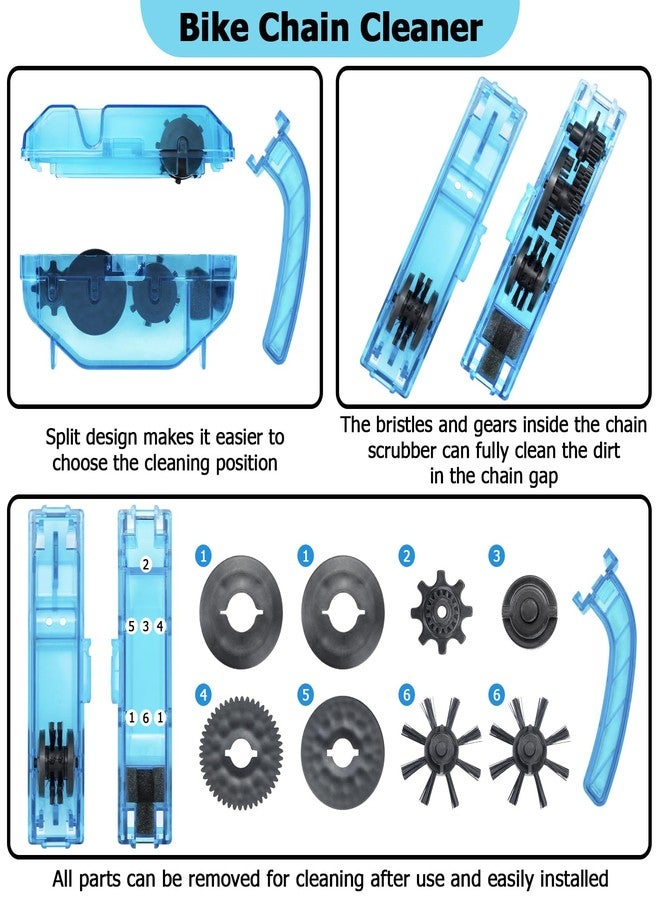 Bike Chain Cleaner

Split design makes it easier to choose the cleaning position

The bristles and gears inside the chain scrubber can fully clean the dirt in the chain gap

2

5 3 4

1 6 1

1

1

2

3

4

5

6

6

All parts can be removed for cleaning after use and easily installed