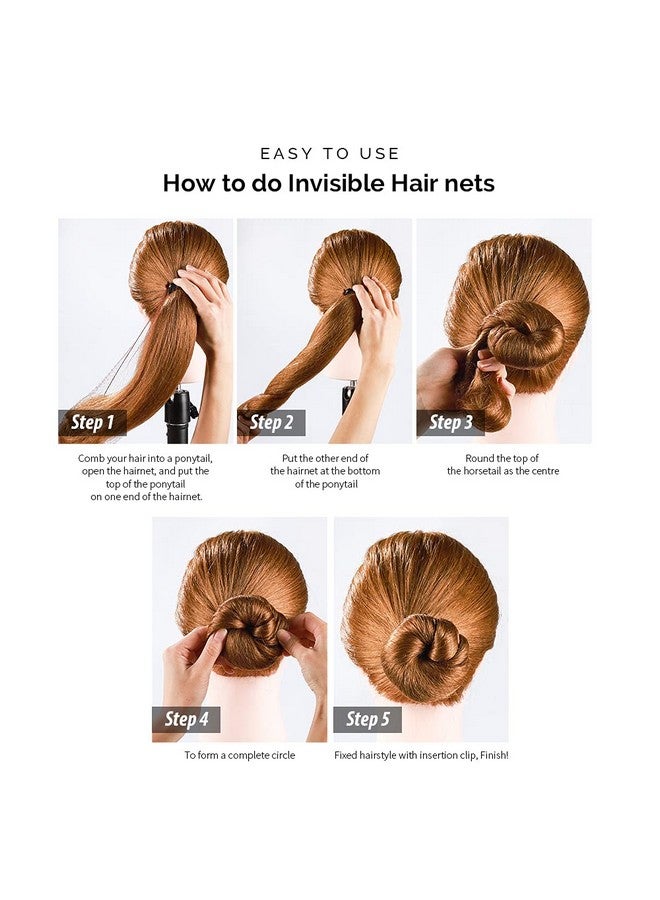 EASY TO USE

How to do Invisible Hair nets

Step 1

Comb your hair into a ponytail, open the hairnet, and put the top of the ponytail on one end of the hairnet.

Step 2

Put the other end of the hairnet at the bottom of the ponytail

Step 3

Round the top of the horsetail as the centre

Step 4

To form a complete circle

Step 5

Fixed hairstyle with insertion clip, Finish!