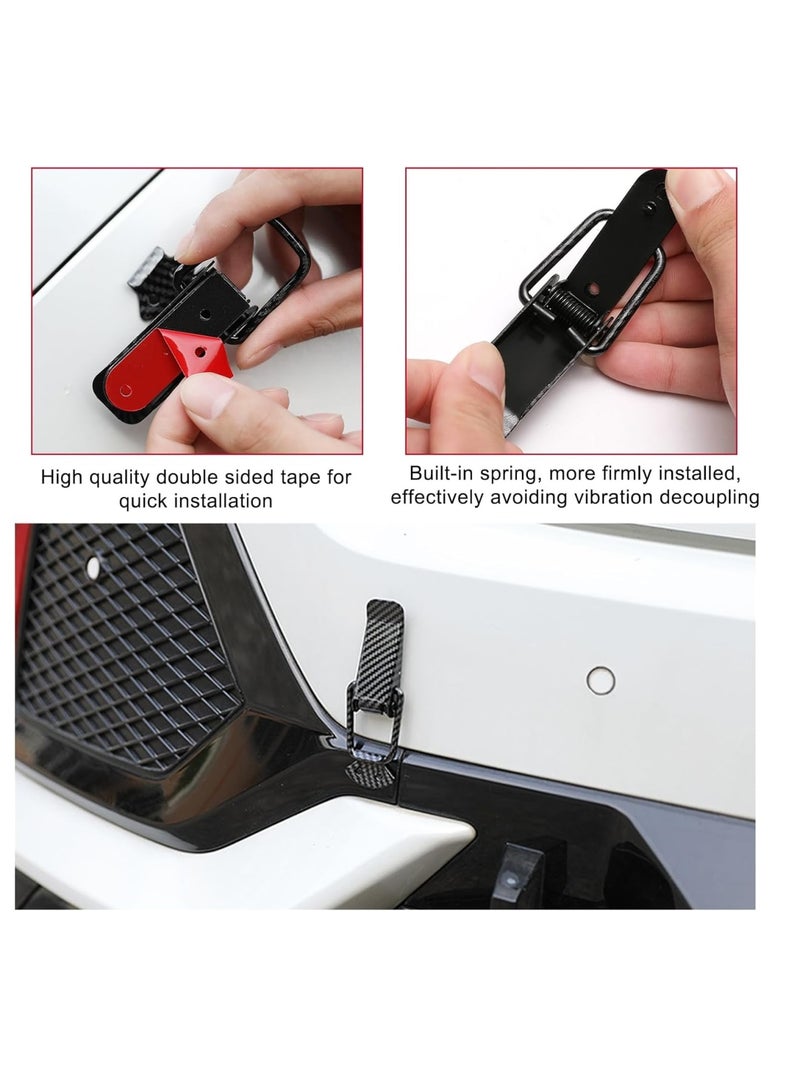 High quality double sided tape for quick installation

Built-in spring, more firmly installed, effectively avoiding vibration decoupling