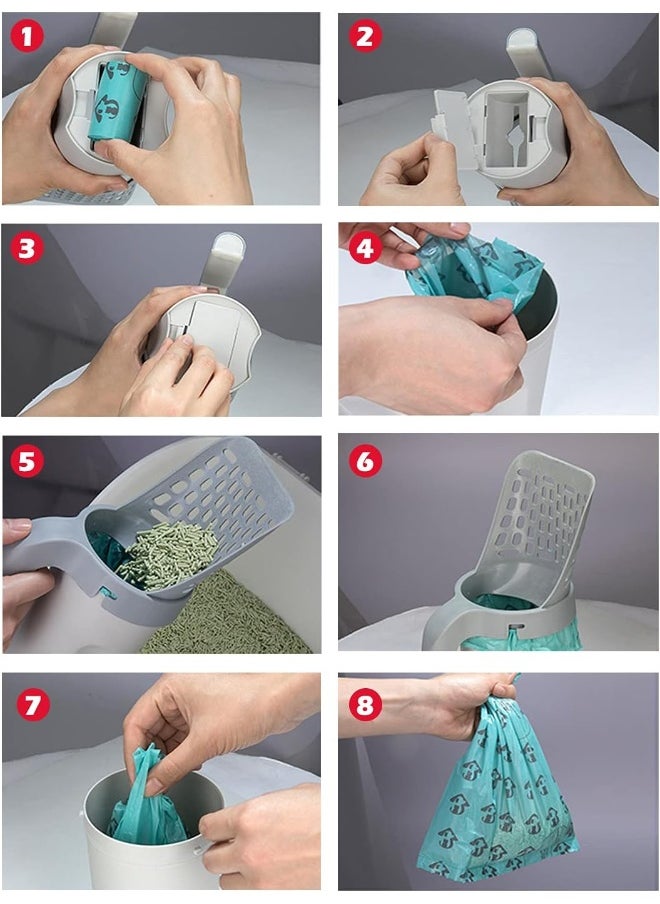 1
2
3
4
5
6
7
8