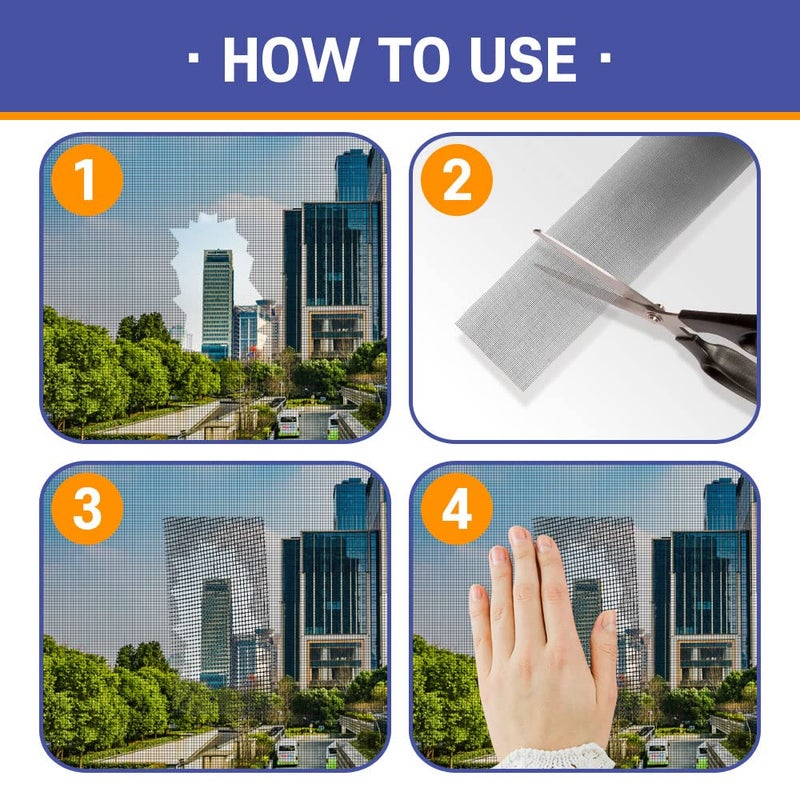 · HOW TO USE ·

1

2

3

4