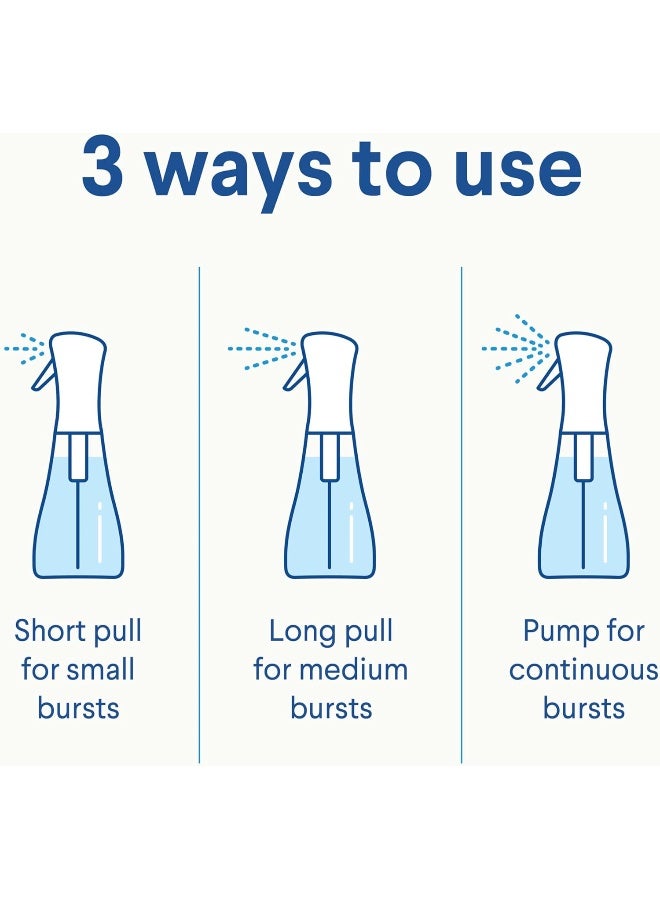 3 ways to use

Short pull for small bursts

Long pull for medium bursts

Pump for continuous bursts