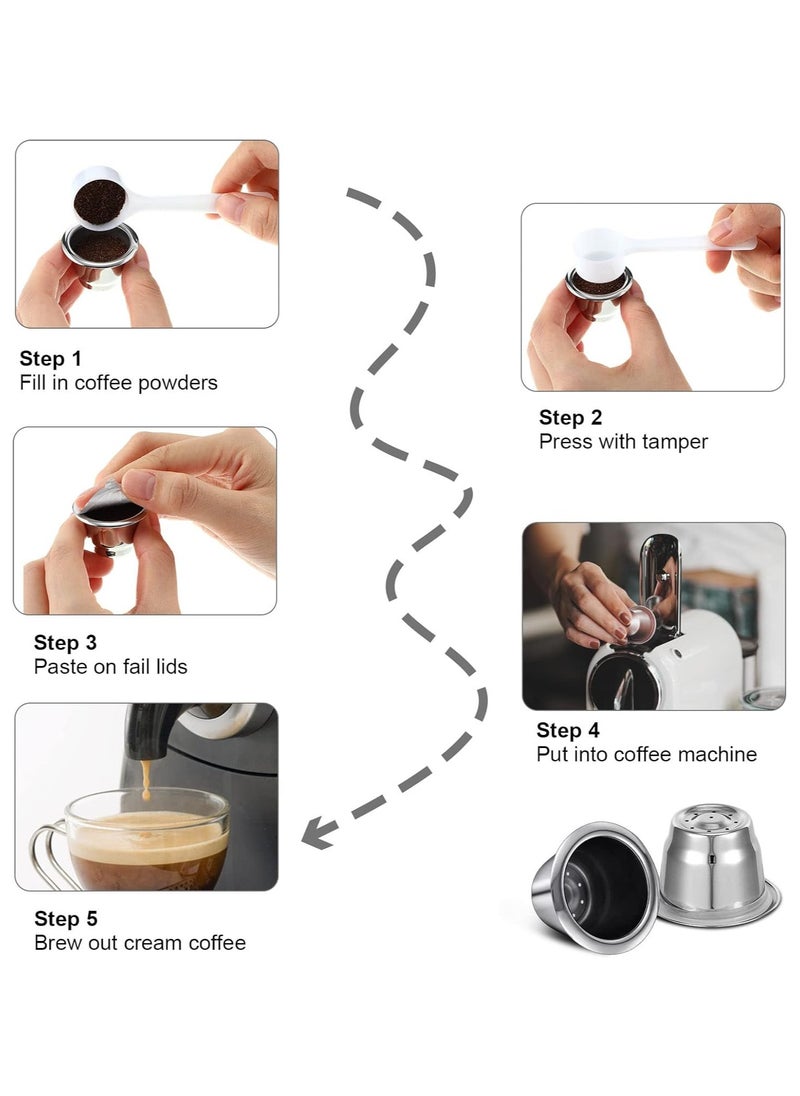 Step 1
Fill in coffee powders

Step 2
Press with tamper

Step 3
Paste on fail lids

Step 4
Put into coffee machine

Step 5
Brew out cream coffee