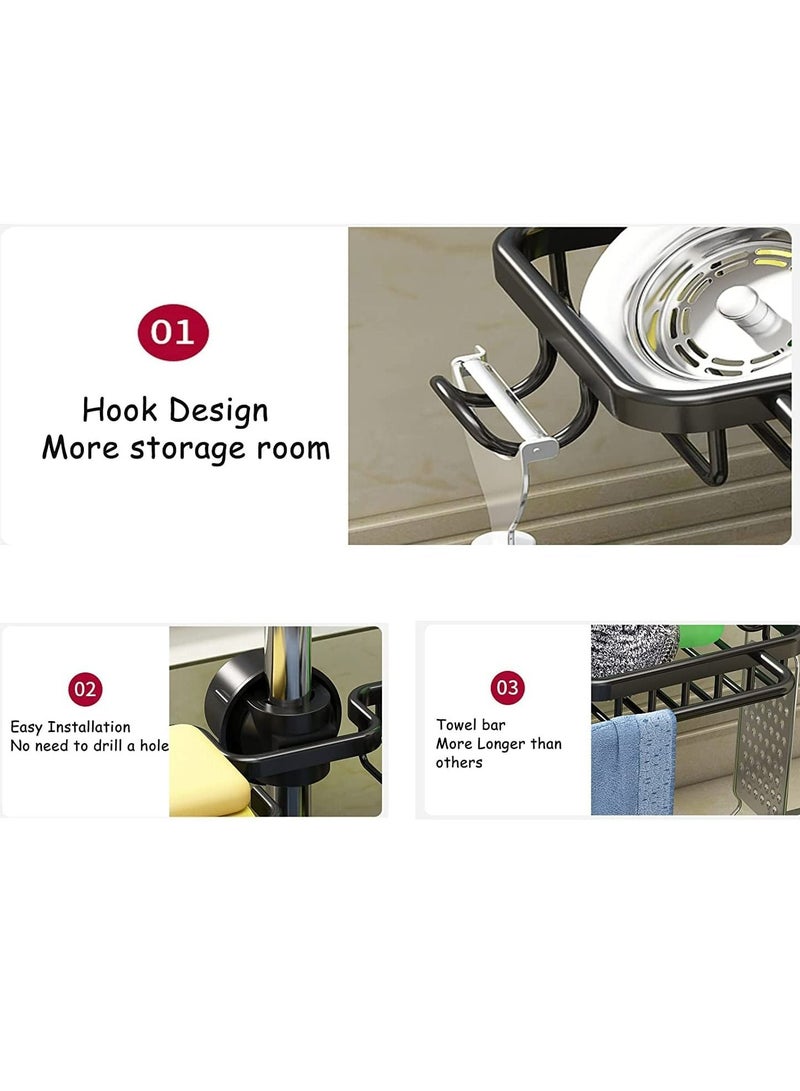 01

Hook Design
More storage room

02

Easy Installation
No need to drill a hole

03

Towel bar
More Longer than others