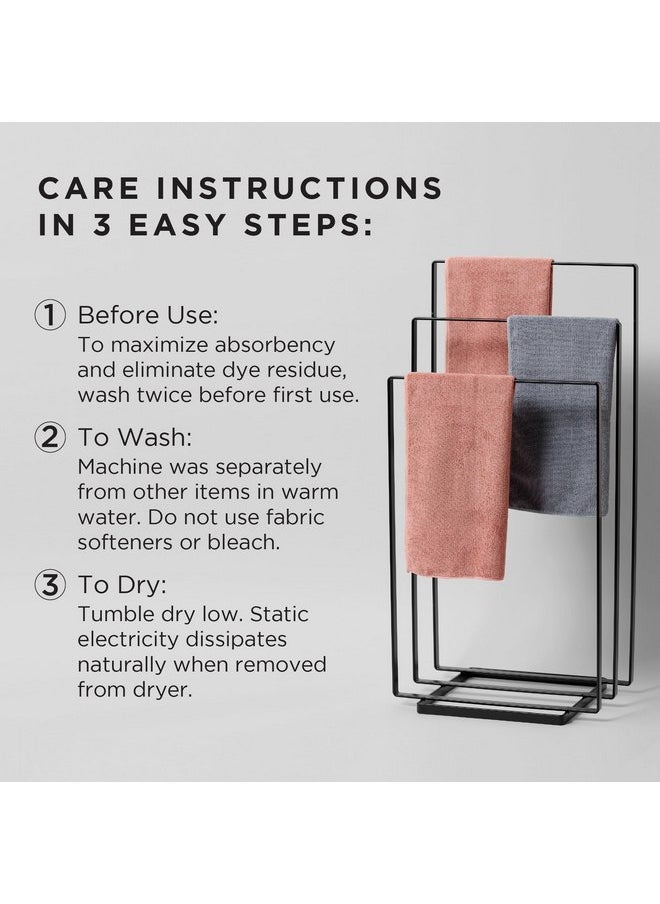 CARE INSTRUCTIONS IN 3 EASY STEPS:

① Before Use:
To maximize absorbency and eliminate dye residue, wash twice before first use.

② To Wash:
Machine was separately from other items in warm water. Do not use fabric softeners or bleach.

③ To Dry:
Tumble dry low. Static electricity dissipates naturally when removed from dryer.